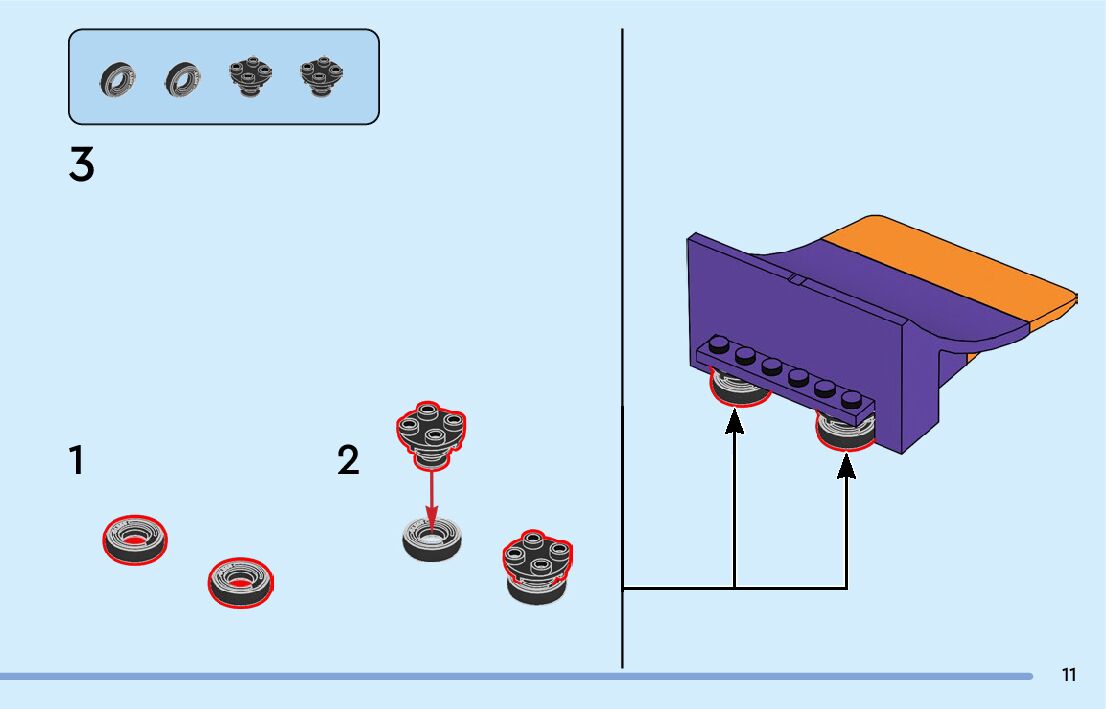 3

1

2

11