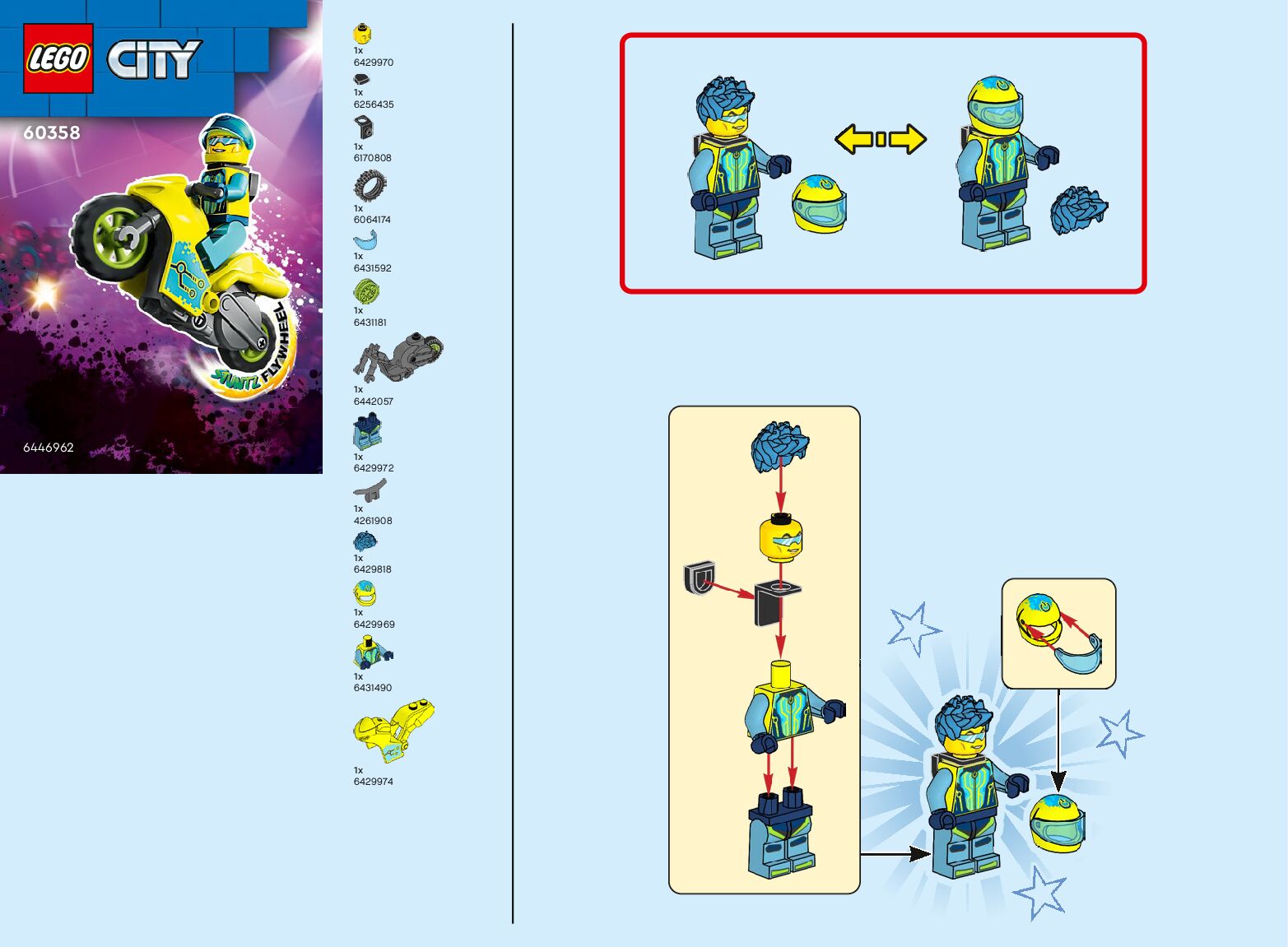 LEGO CITY

60358

STUNTZ FLYWHEEL

6446962

1x
6429970

1x
6256435

1x
6170808

1x
6064174

1x
6431592

1x
6431181

1x
6442057

1x
6429972

1x
4261908

1x
6429818

1x
6429969

1x
6431490

1x
6429974