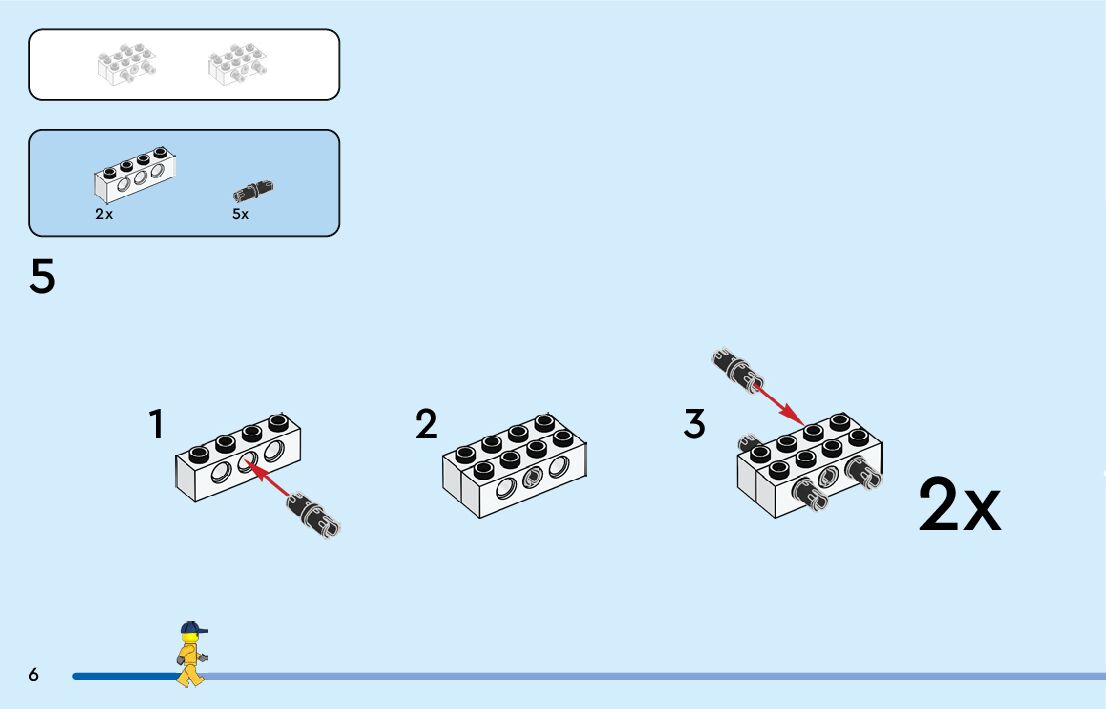 2x

5x

5

1

2

3

2x

6