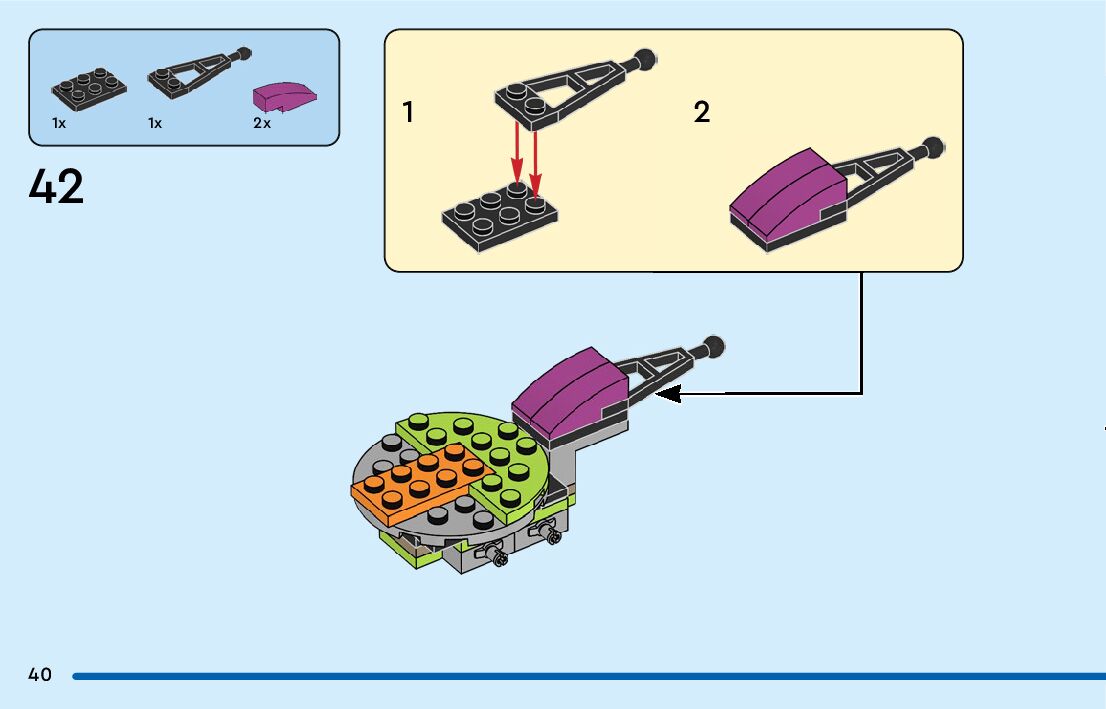 1x 1x 2x

42

1

2

40