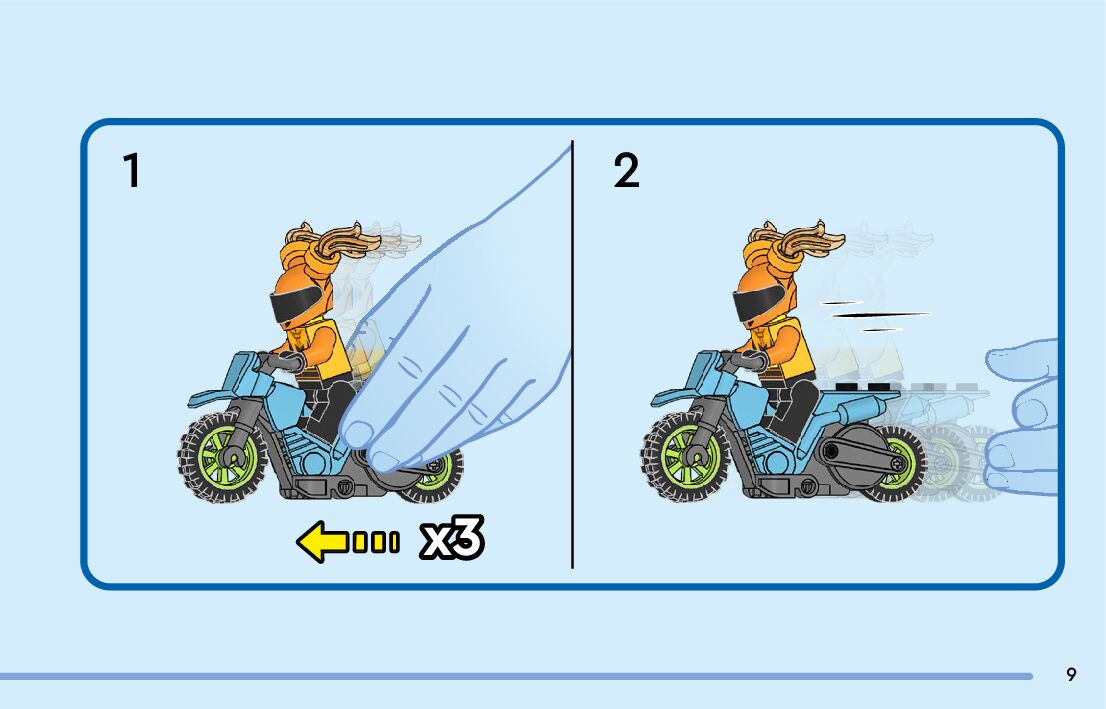 1

x3

2

9