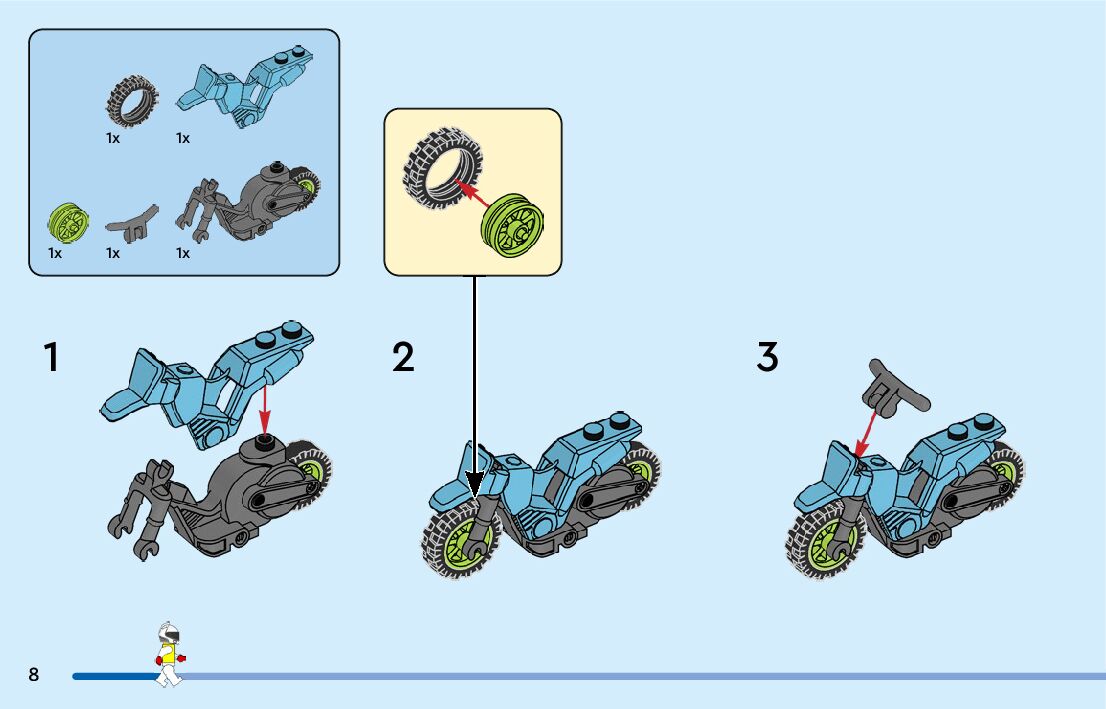 1x 1x

1x 1x 1x

1

2

3

8