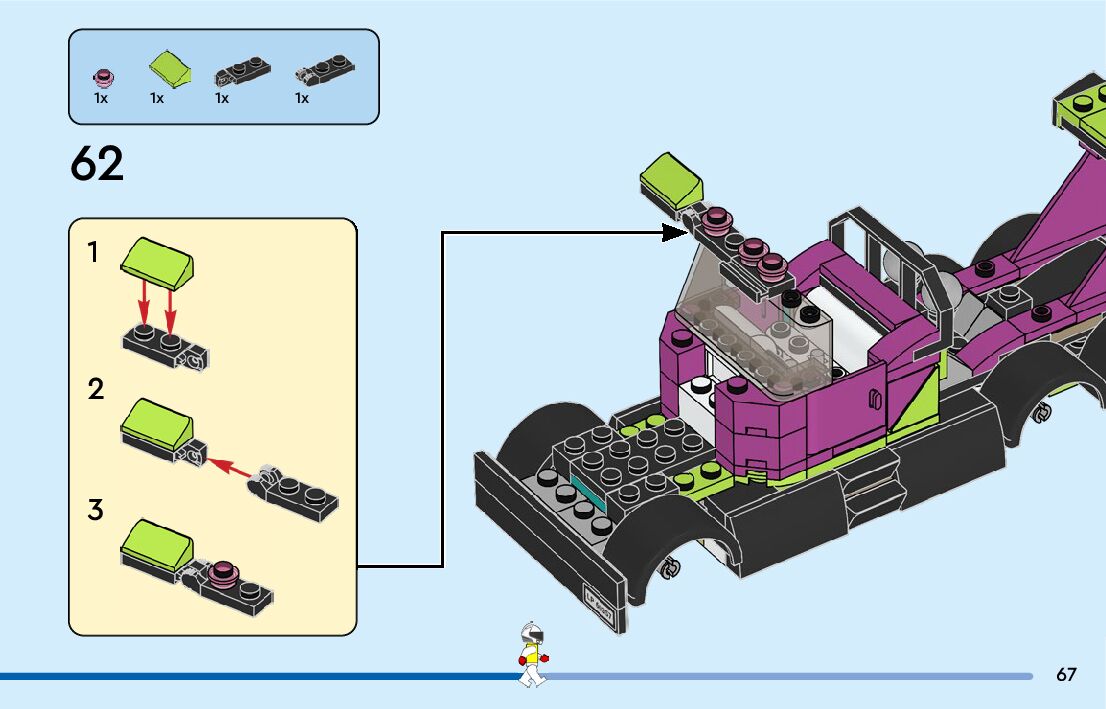 1x 1x 1x 1x

62

1

2

3

67