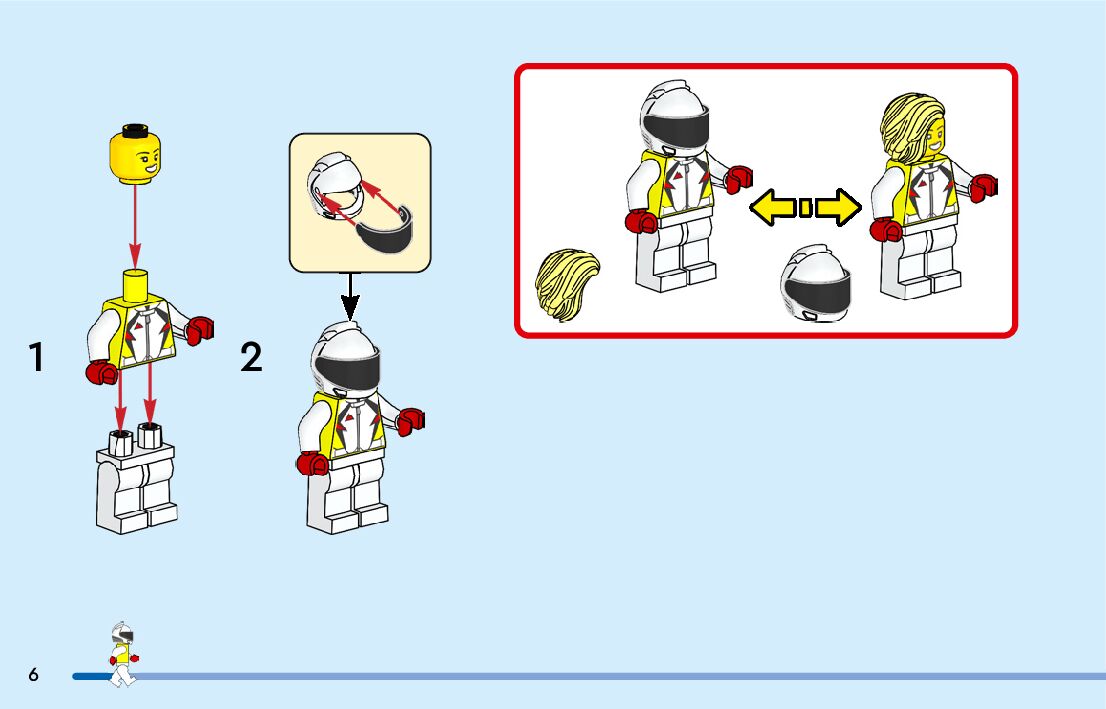 1

2

6