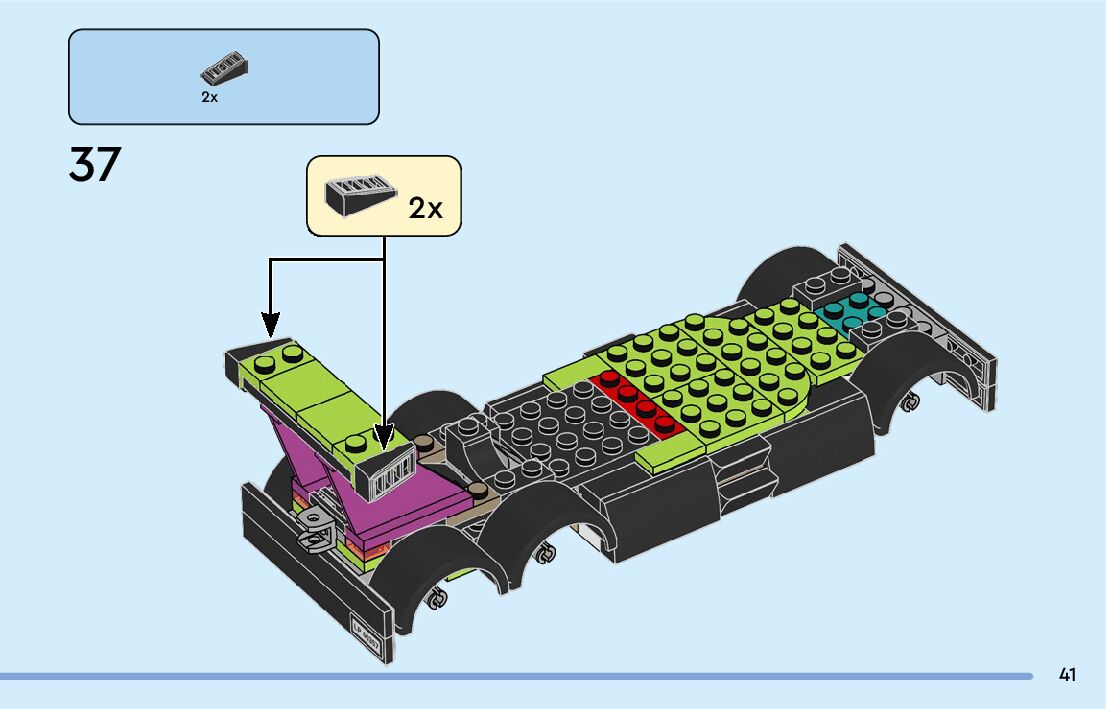 2x

37

2x

41