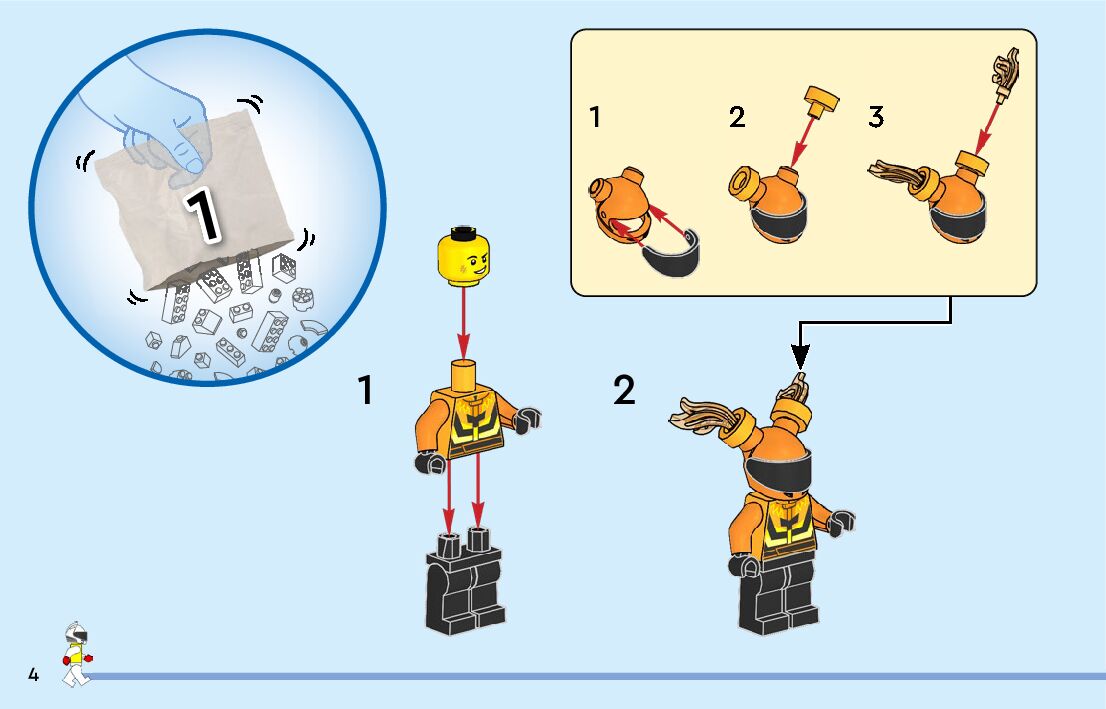 1

1

2

3

1

2

4