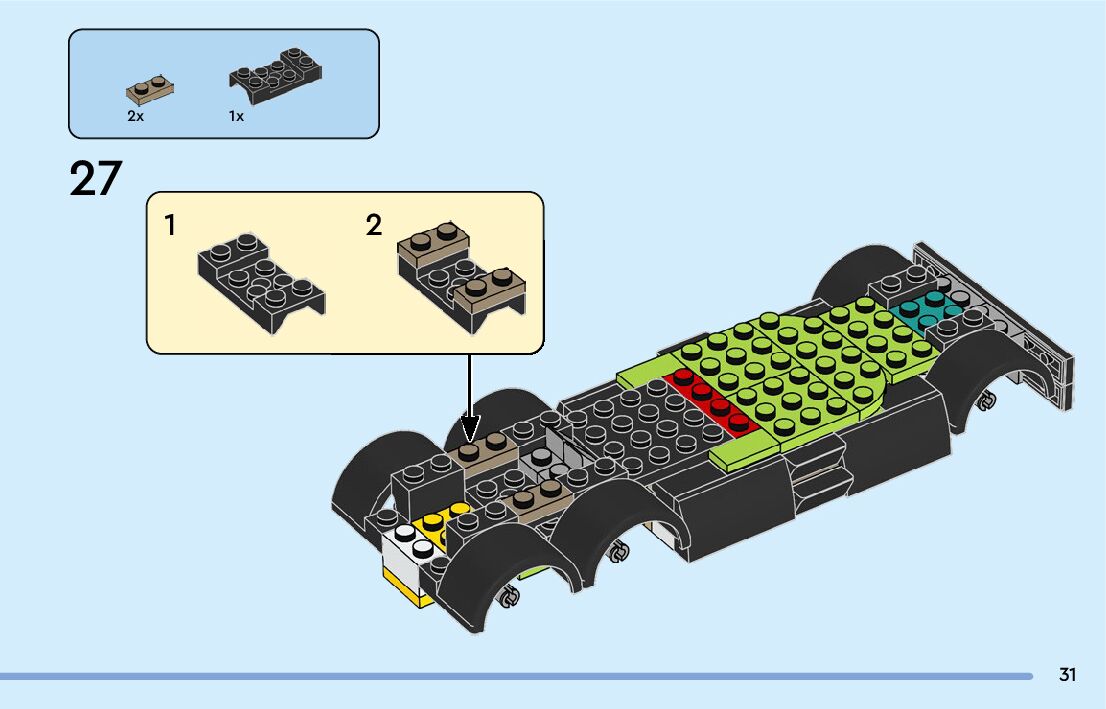 2x
1x

27

1
2

31