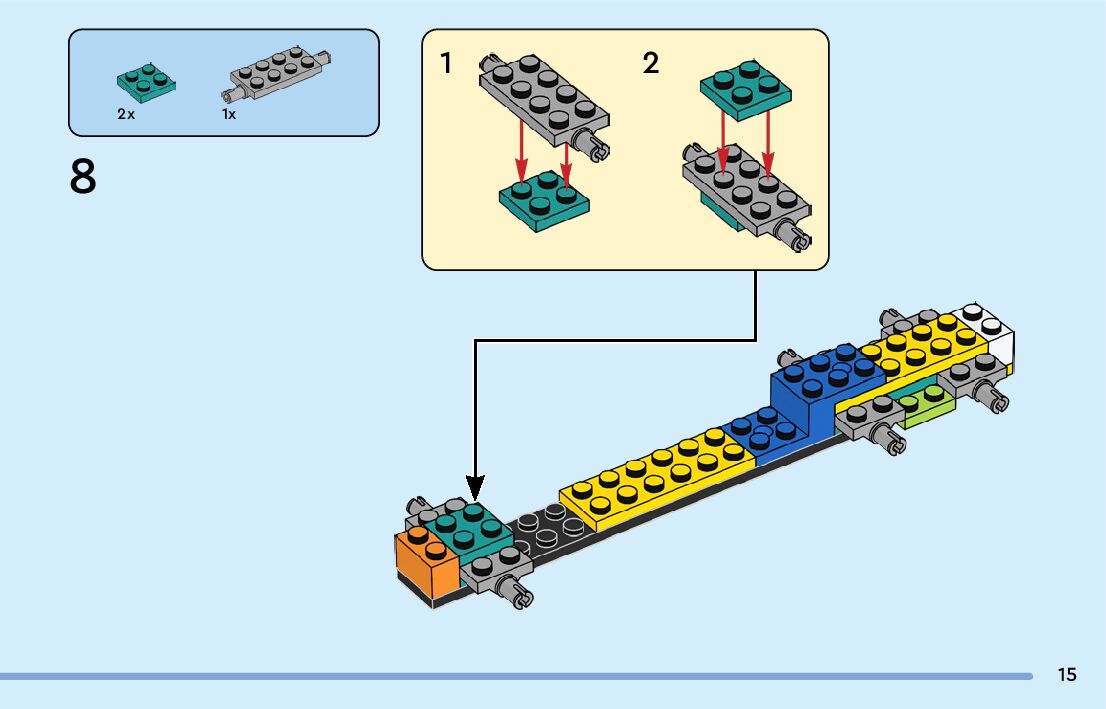 2x
1x

8

1
2

15