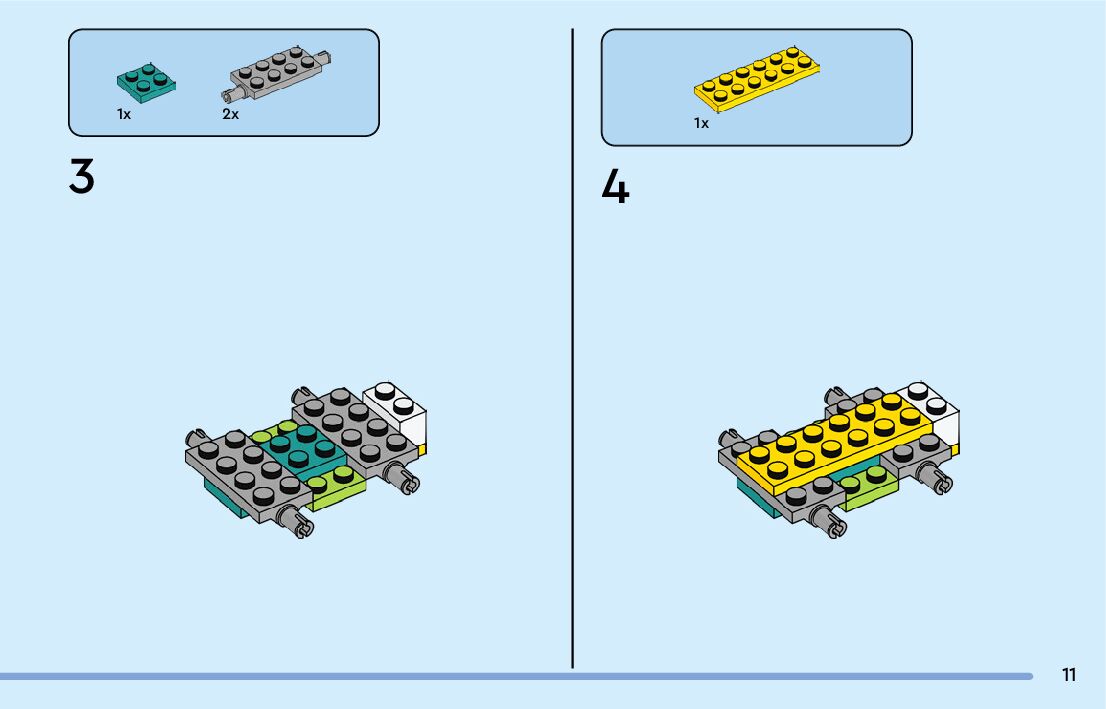 1x 2x

3

1x

4

11