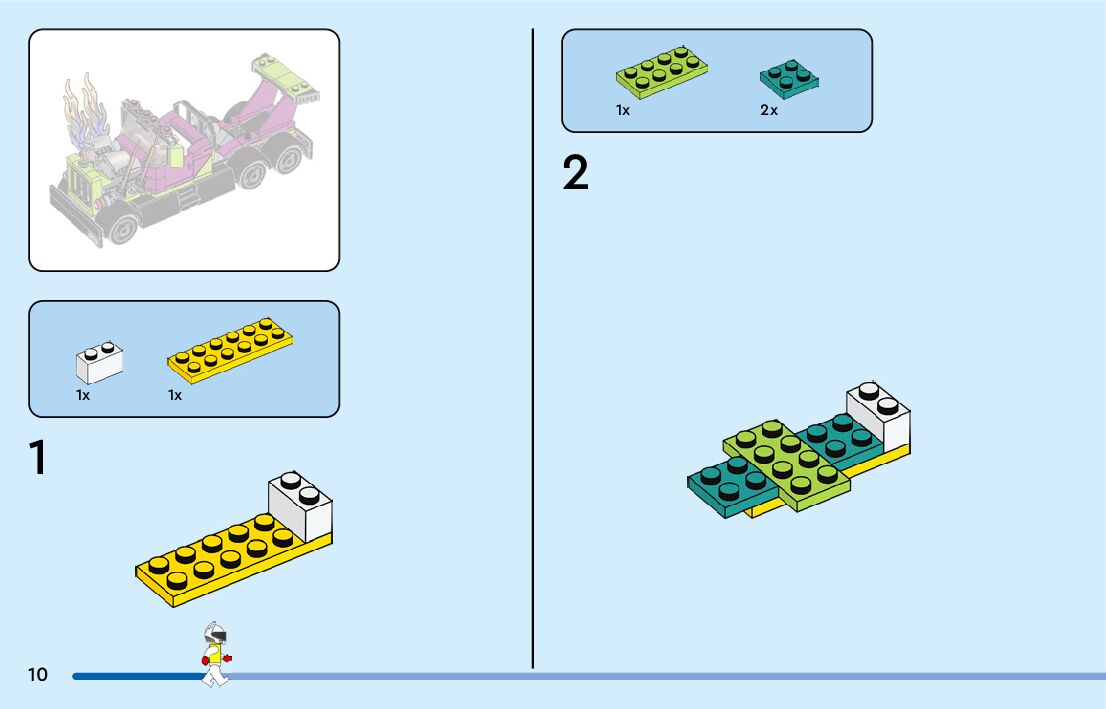 1x 1x

1

10

1x 2x

2