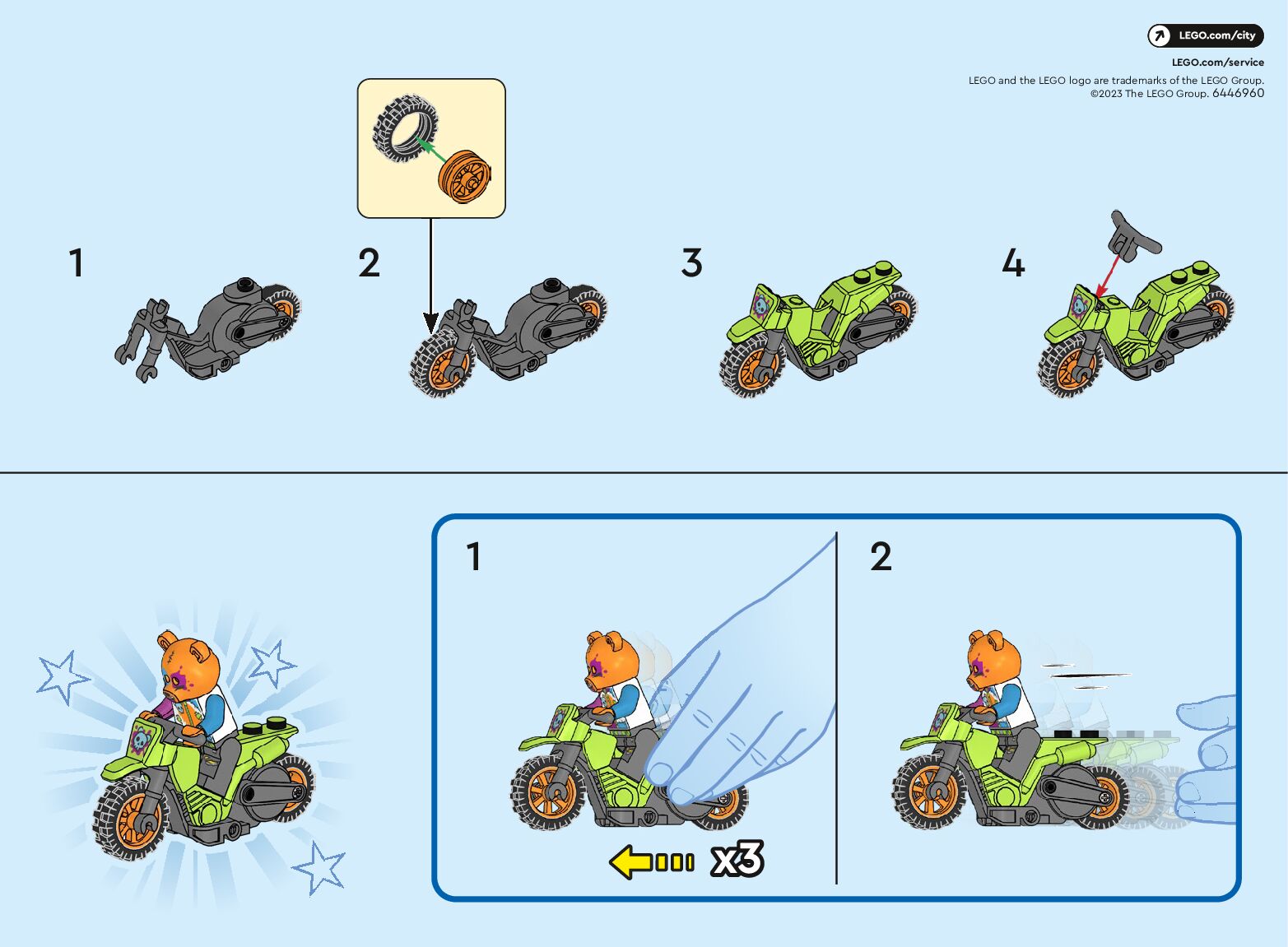 LEGO.com/city

LEGO.com/service

LEGO and the LEGO logo are trademarks of the LEGO Group. ©2023 The LEGO Group. 6446960

1

2

3

4

1

x3

2