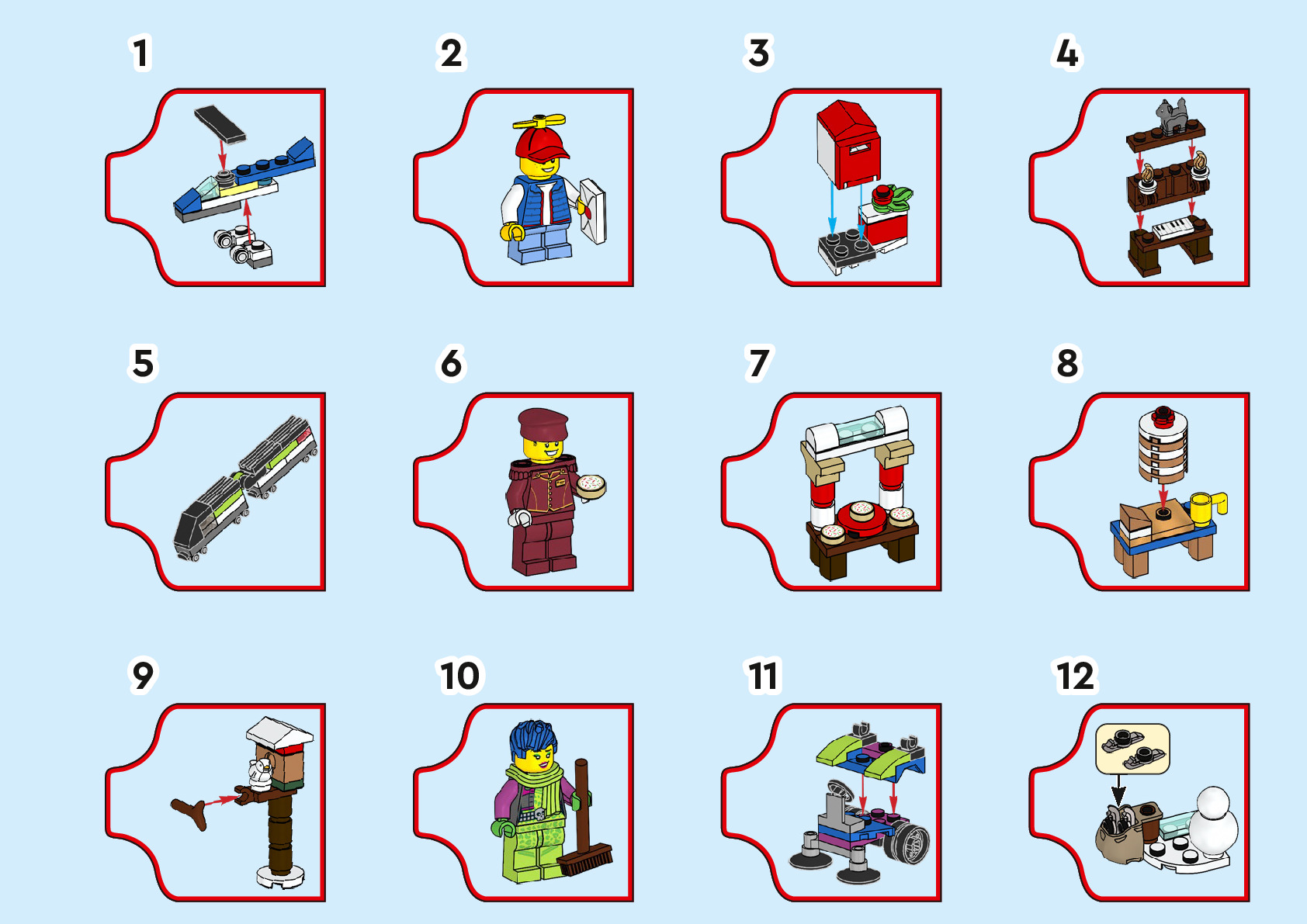 1

2

3

4

5

6

7

8

9

10

11

12