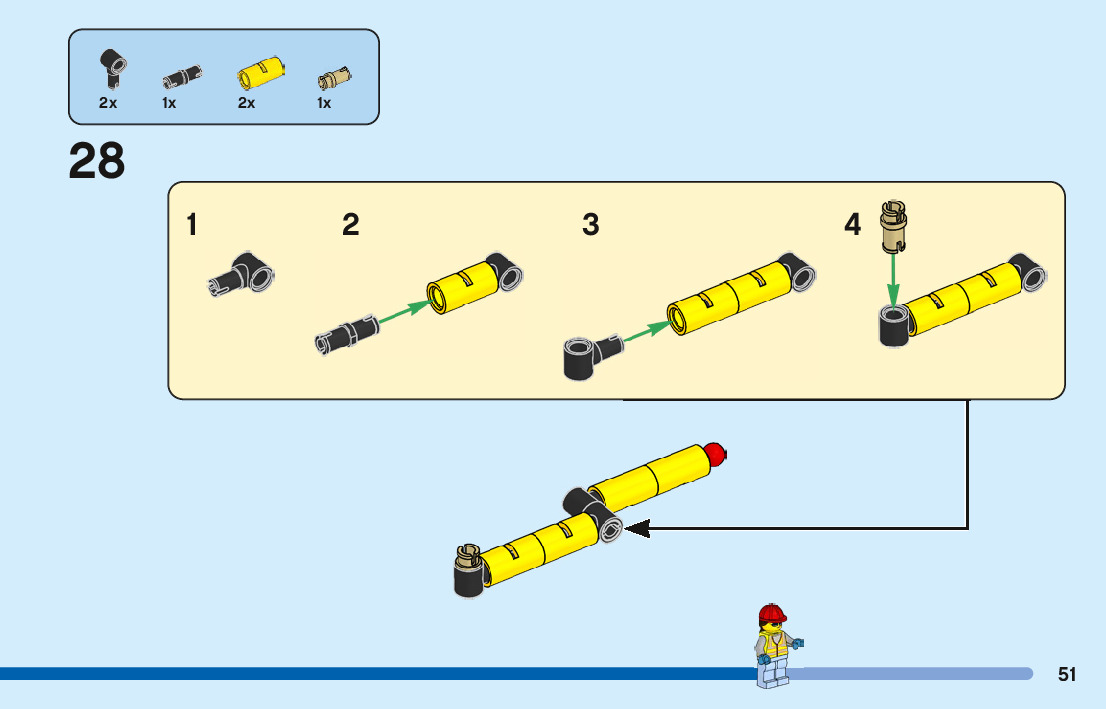 2x 1x 2x 1x

28

1

2

3

4

51