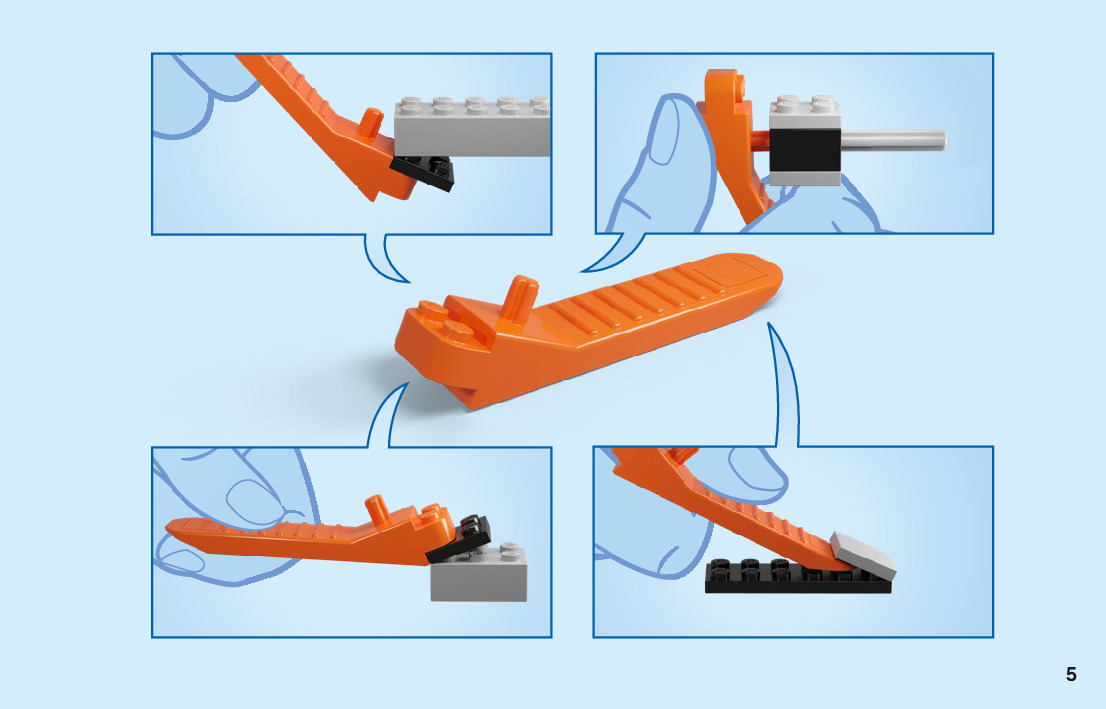 5