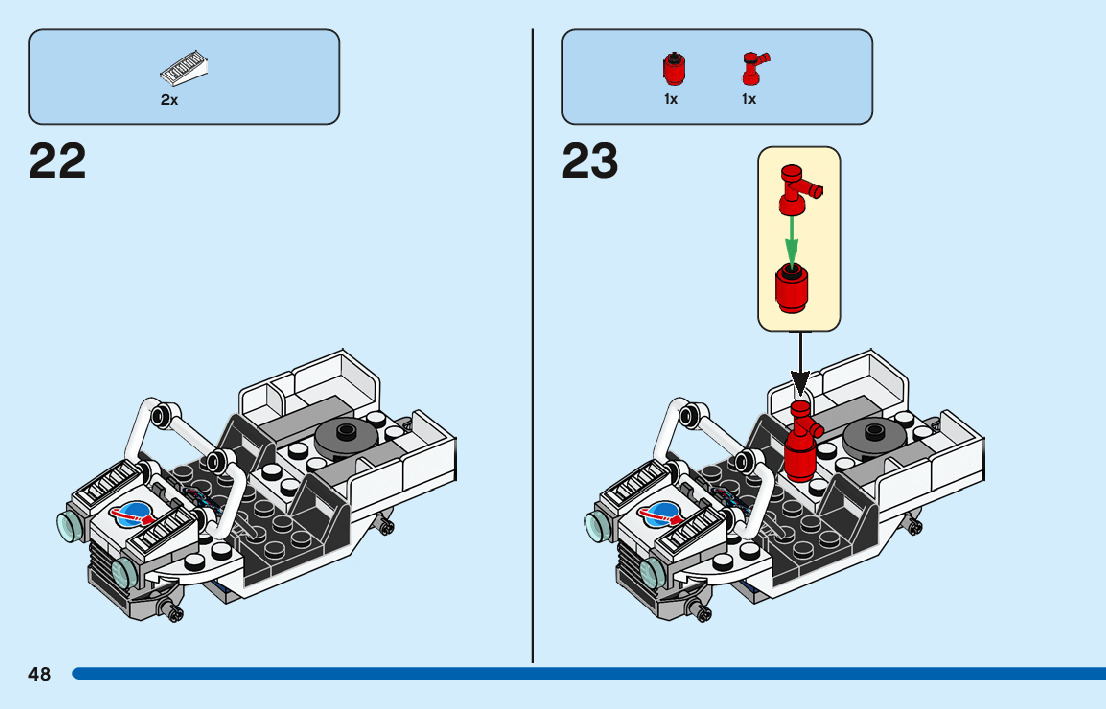 2x

22

1x 1x

23

48