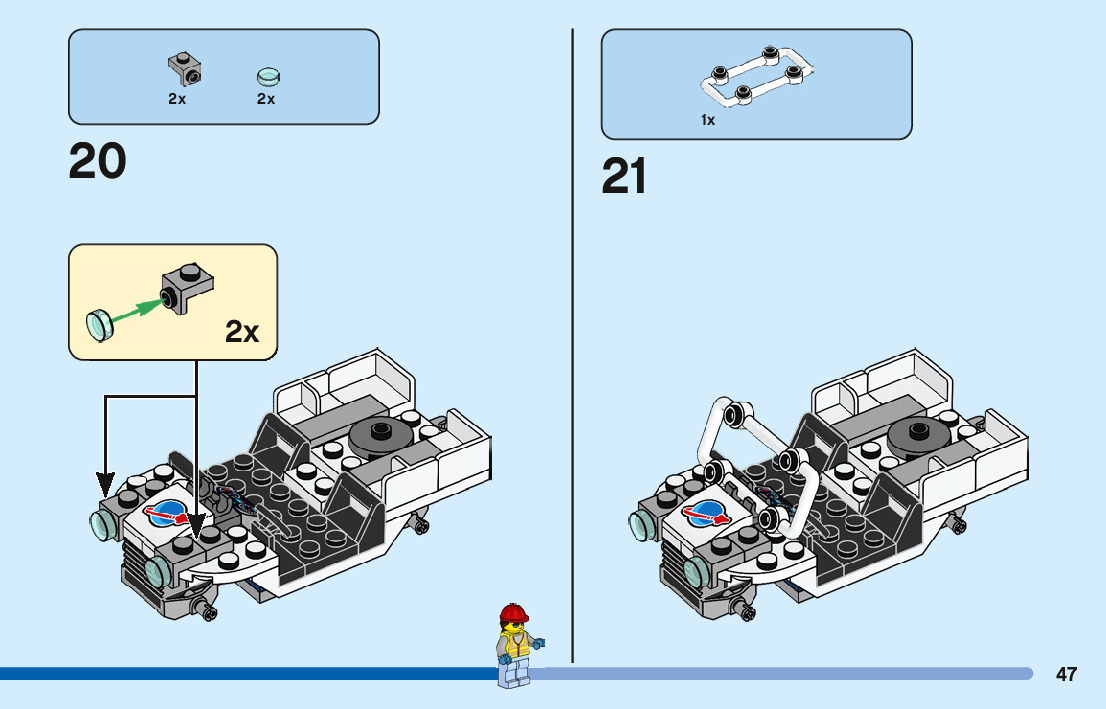 2x 2x

20

2x

1x

21

47