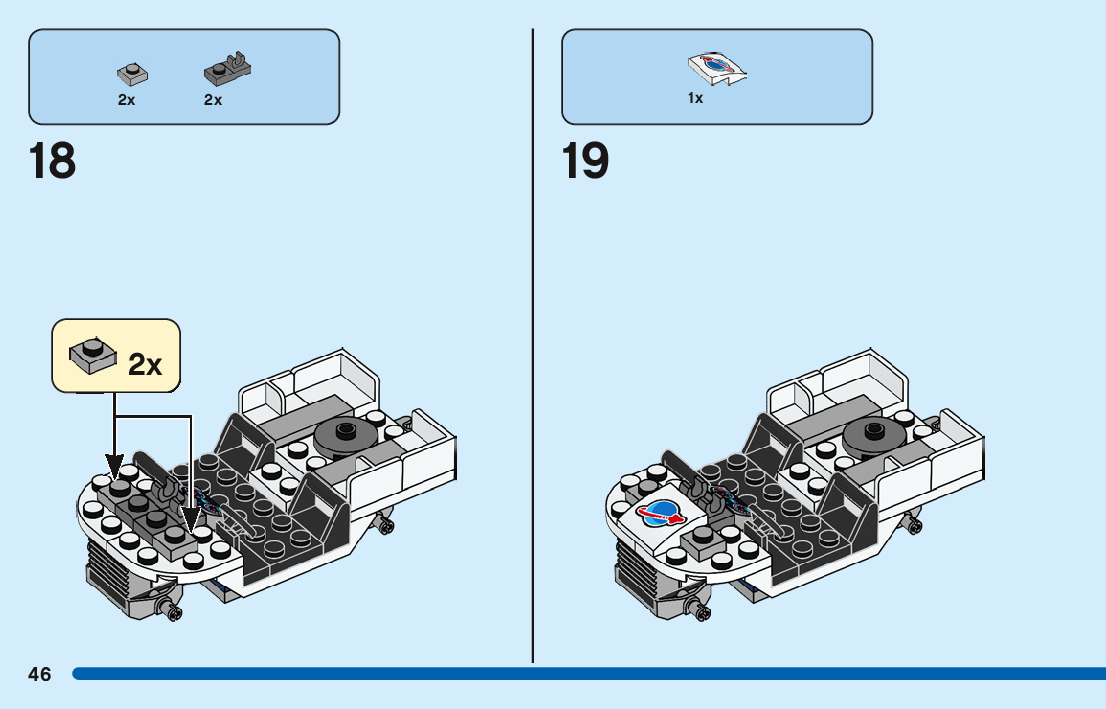 2x 2x

18

2x

1x

19

46