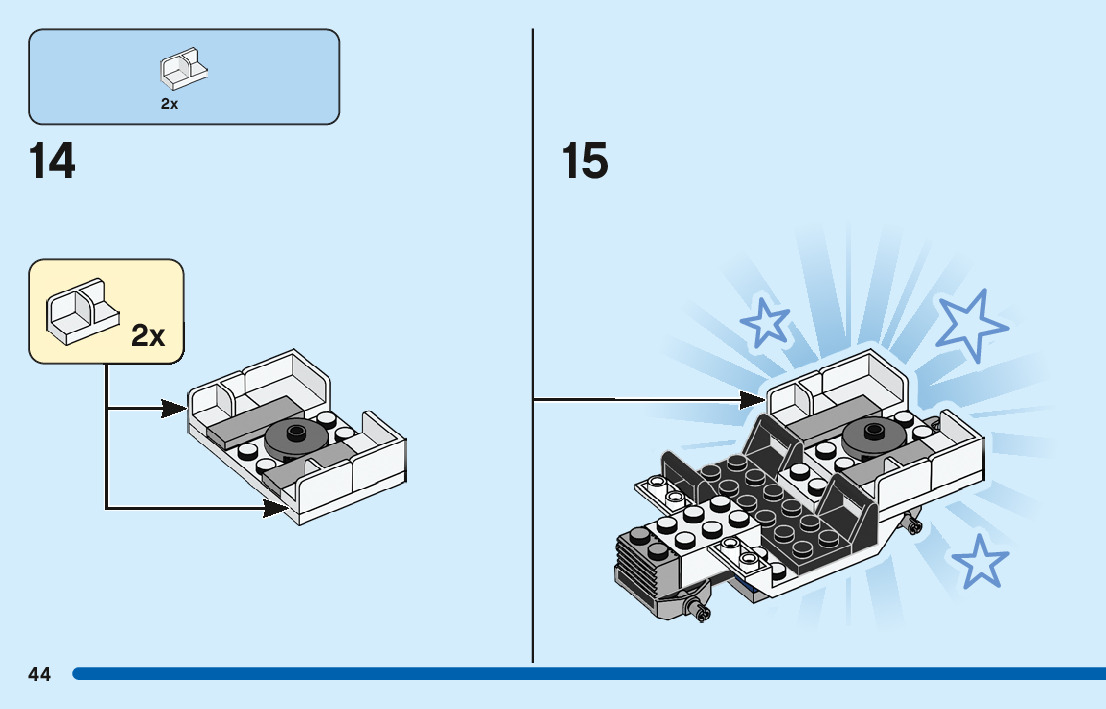 2x

14

2x

15

44