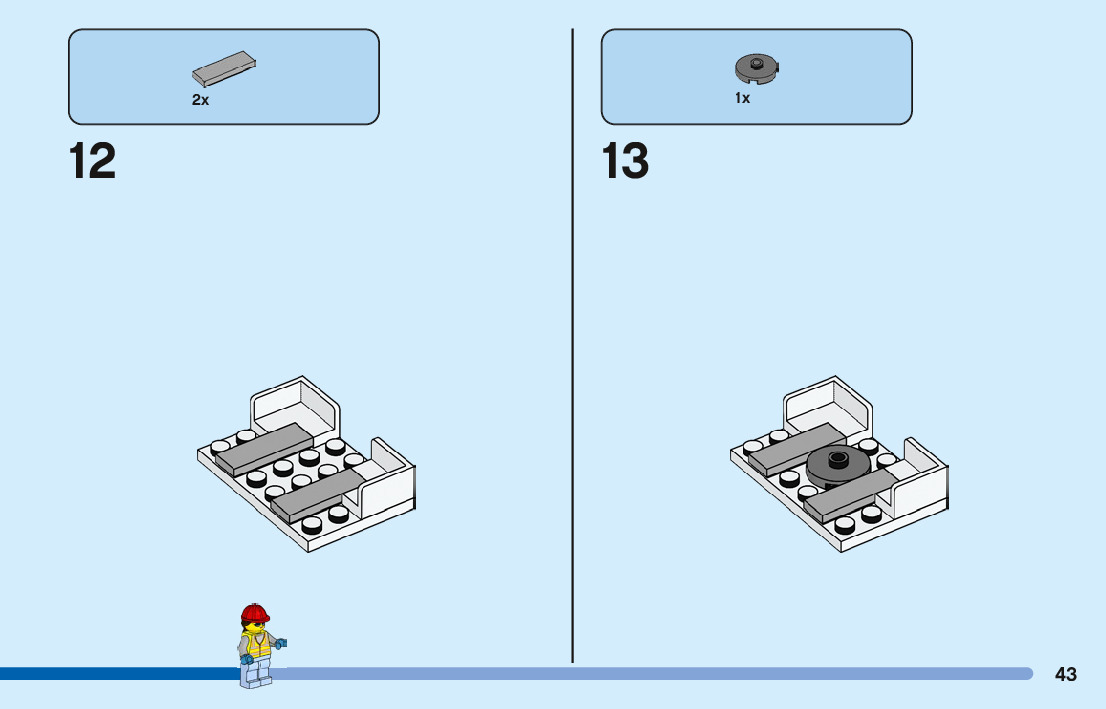 2x

12

1x

13

43