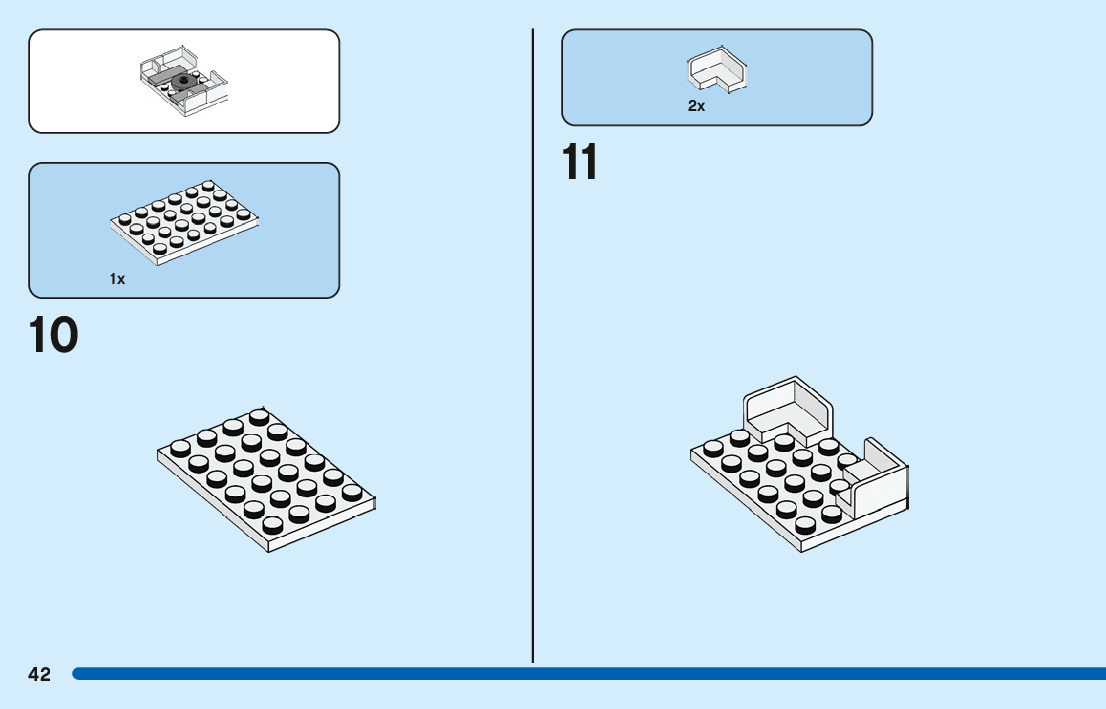 1x

10

2x

11

42