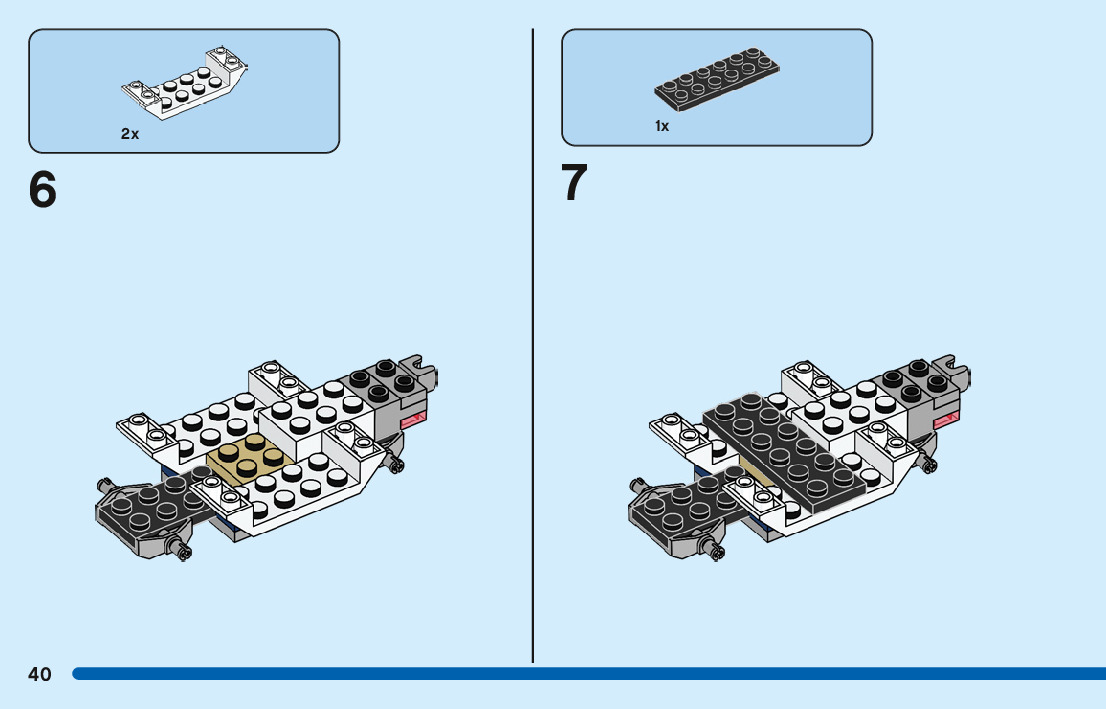 2x

6

1x

7

40