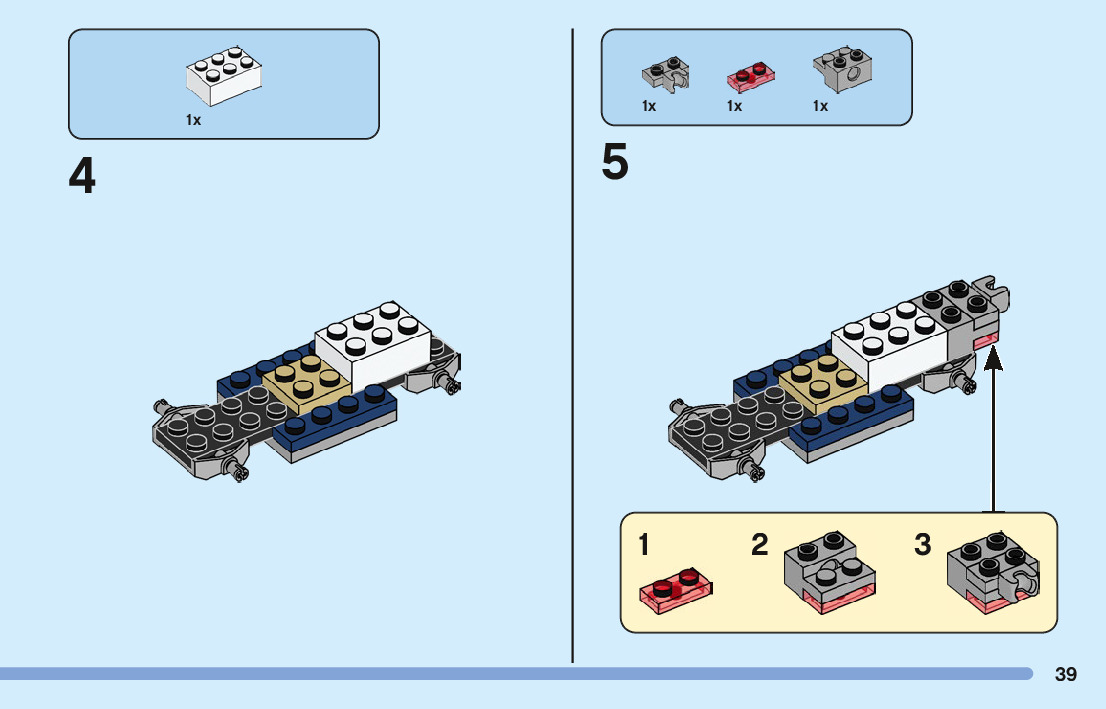 1x

4

1x 1x 1x

5

1 2 3

39