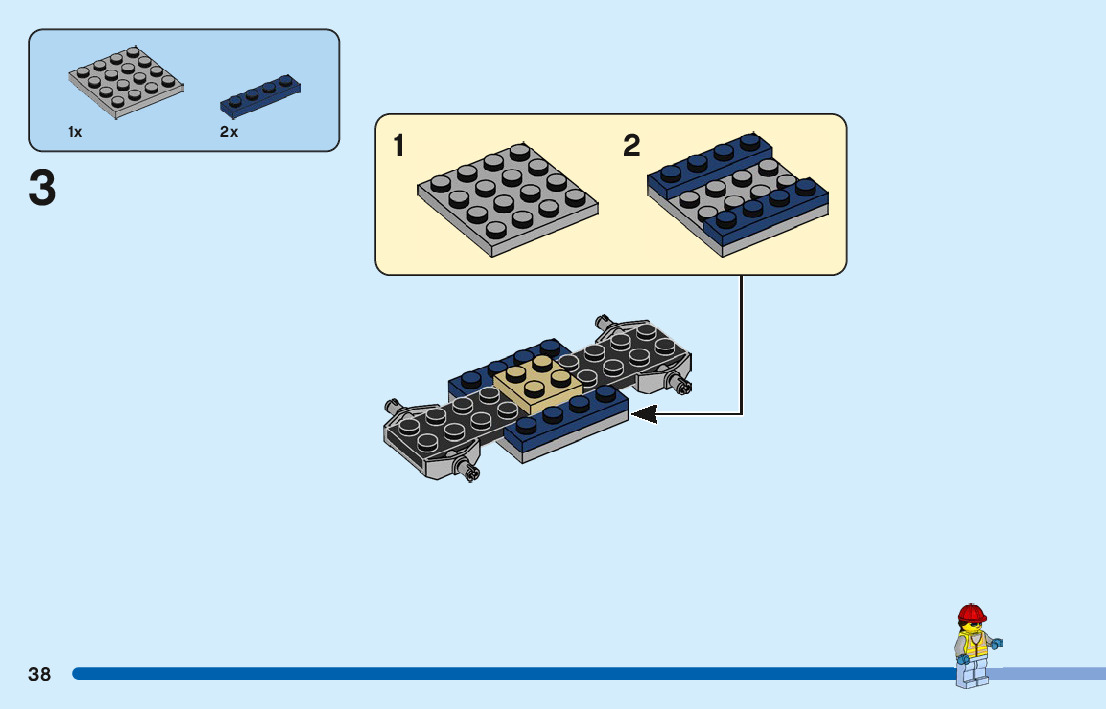 1x

2x

3

1

2

38