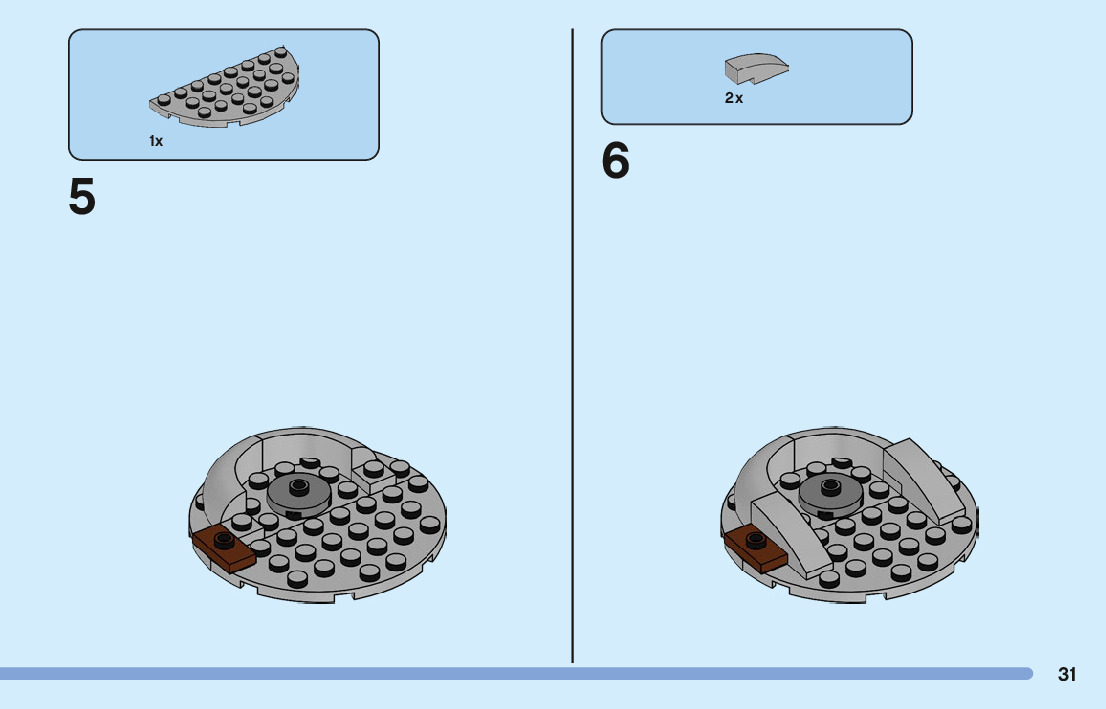 1x

5

2x

6

31