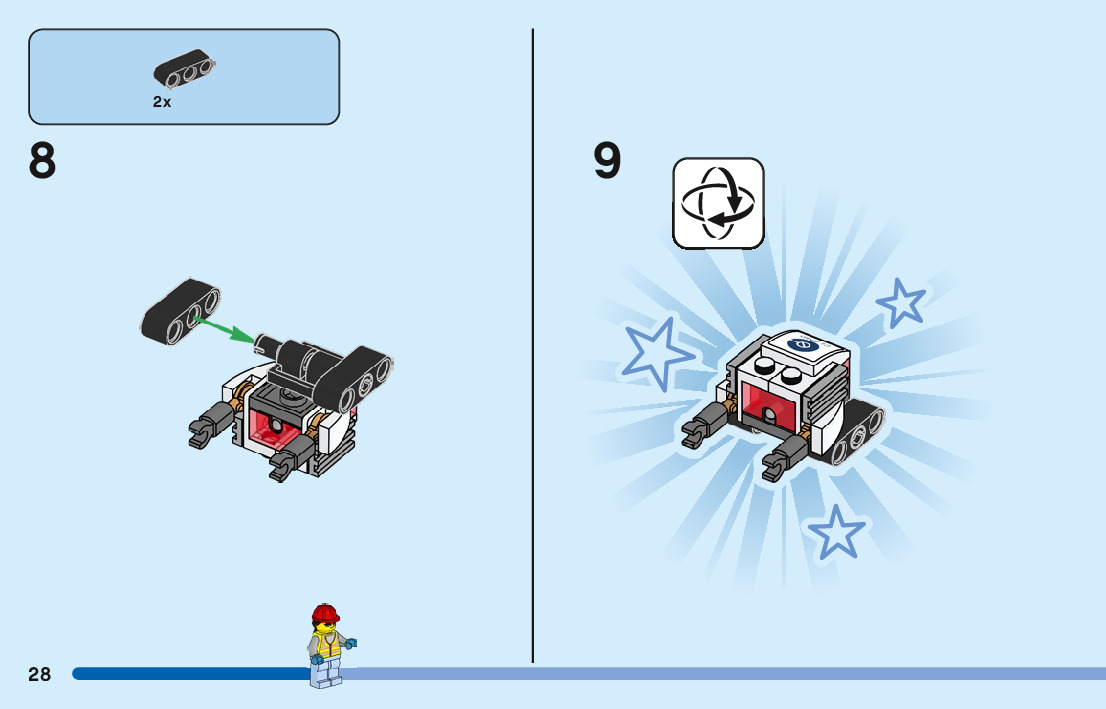 2x

8

9

28