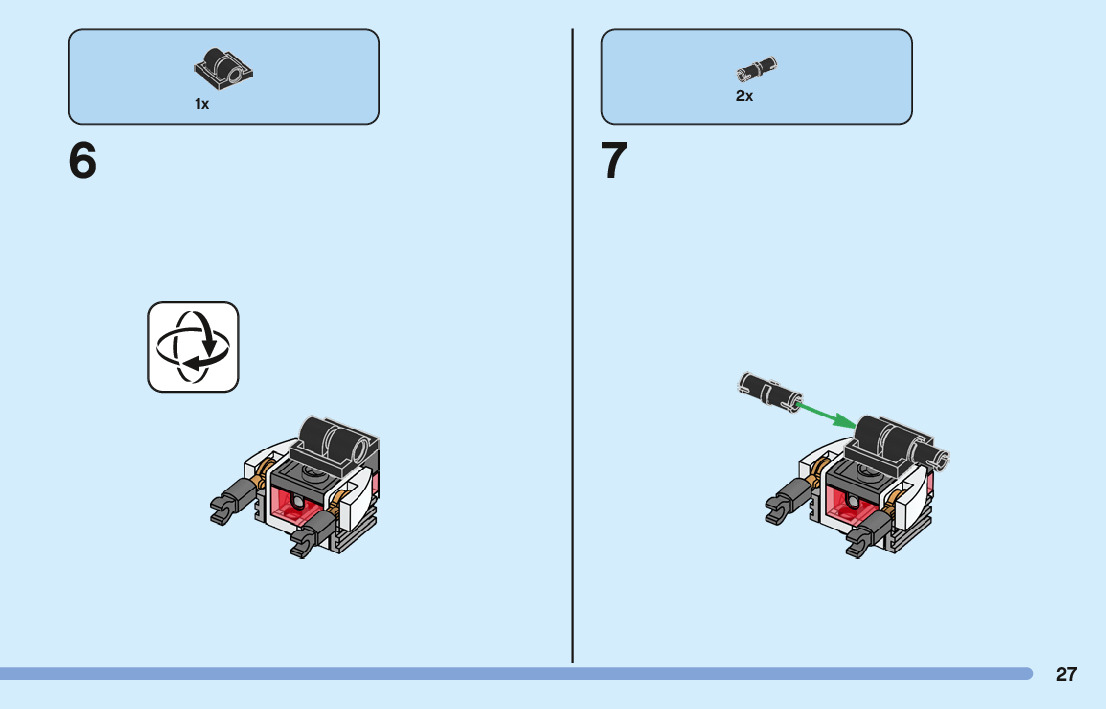 1x

6

2x

7

27