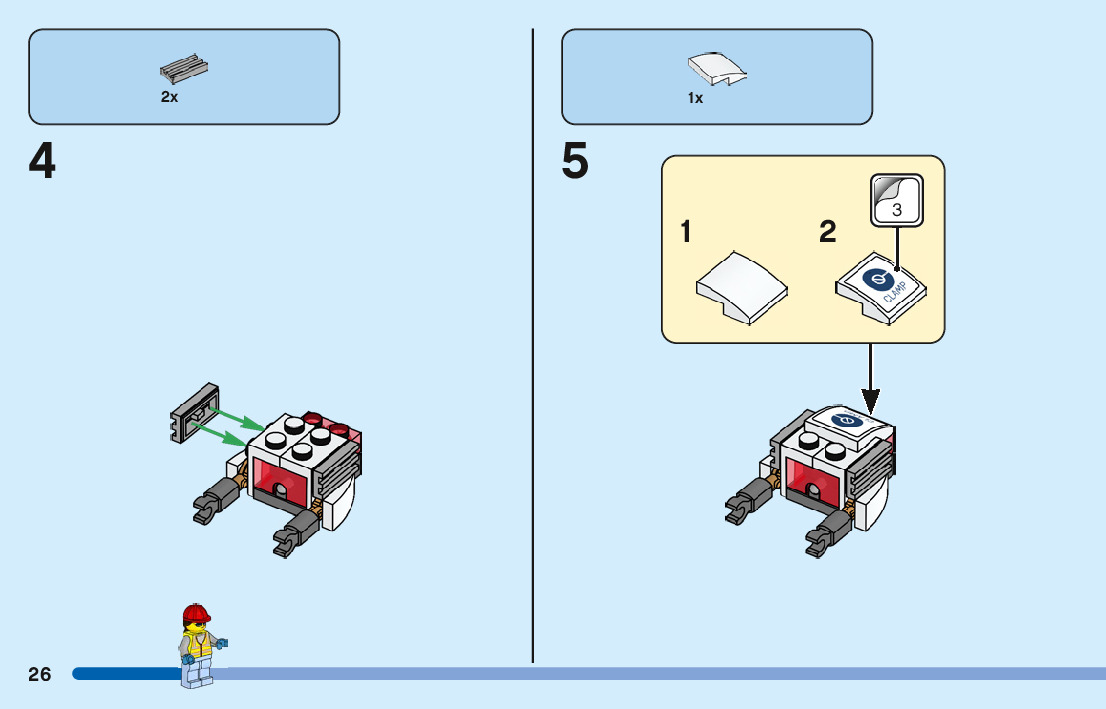 2x

4

1x

5

1

2

3

CLAMP

26