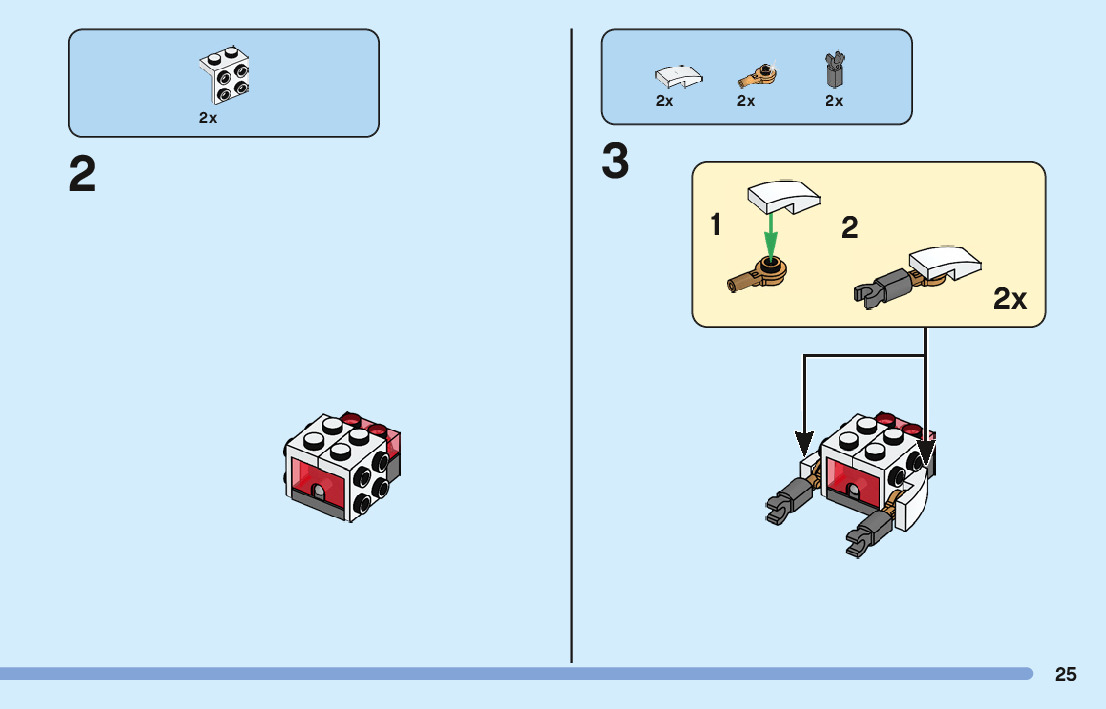 2x

2

2x 2x 2x

3

1

2

2x

25