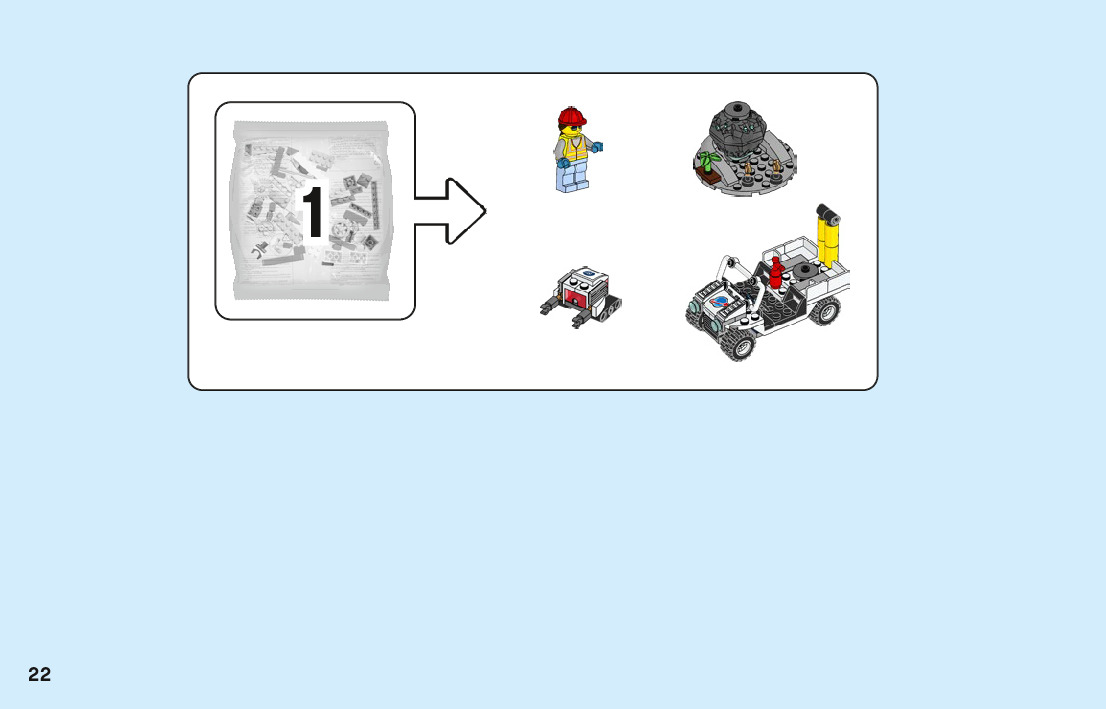 1

22