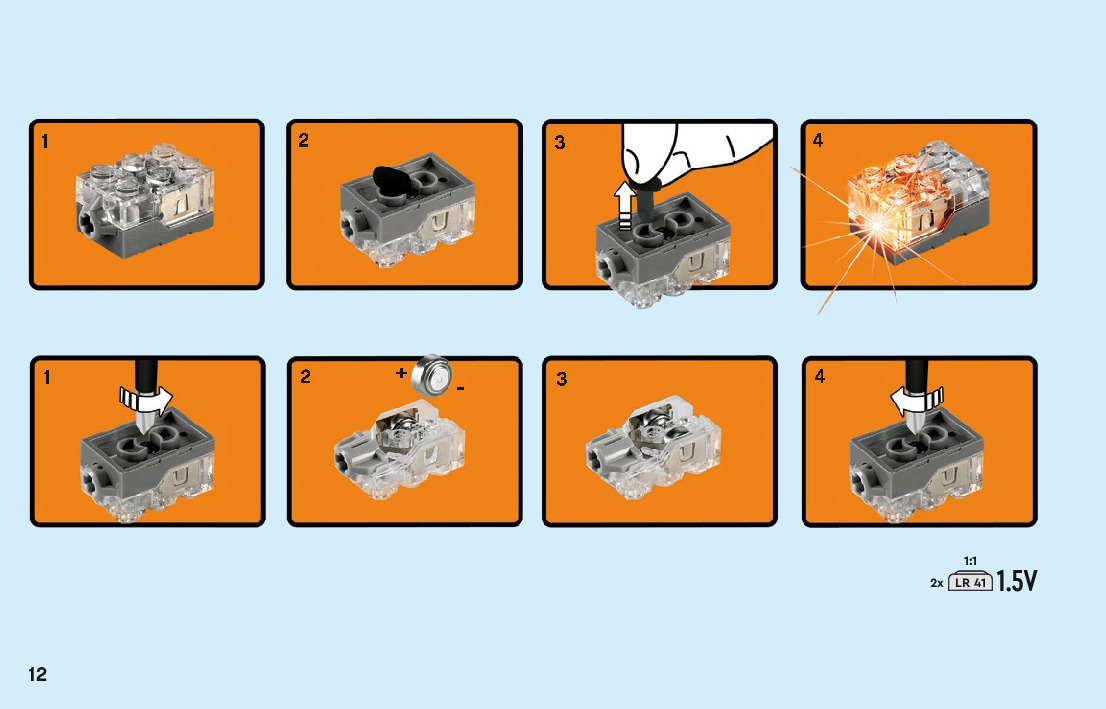 1

2

3

4

1

2 + -

3

4

1:1
2x LR 41 1.5V

12