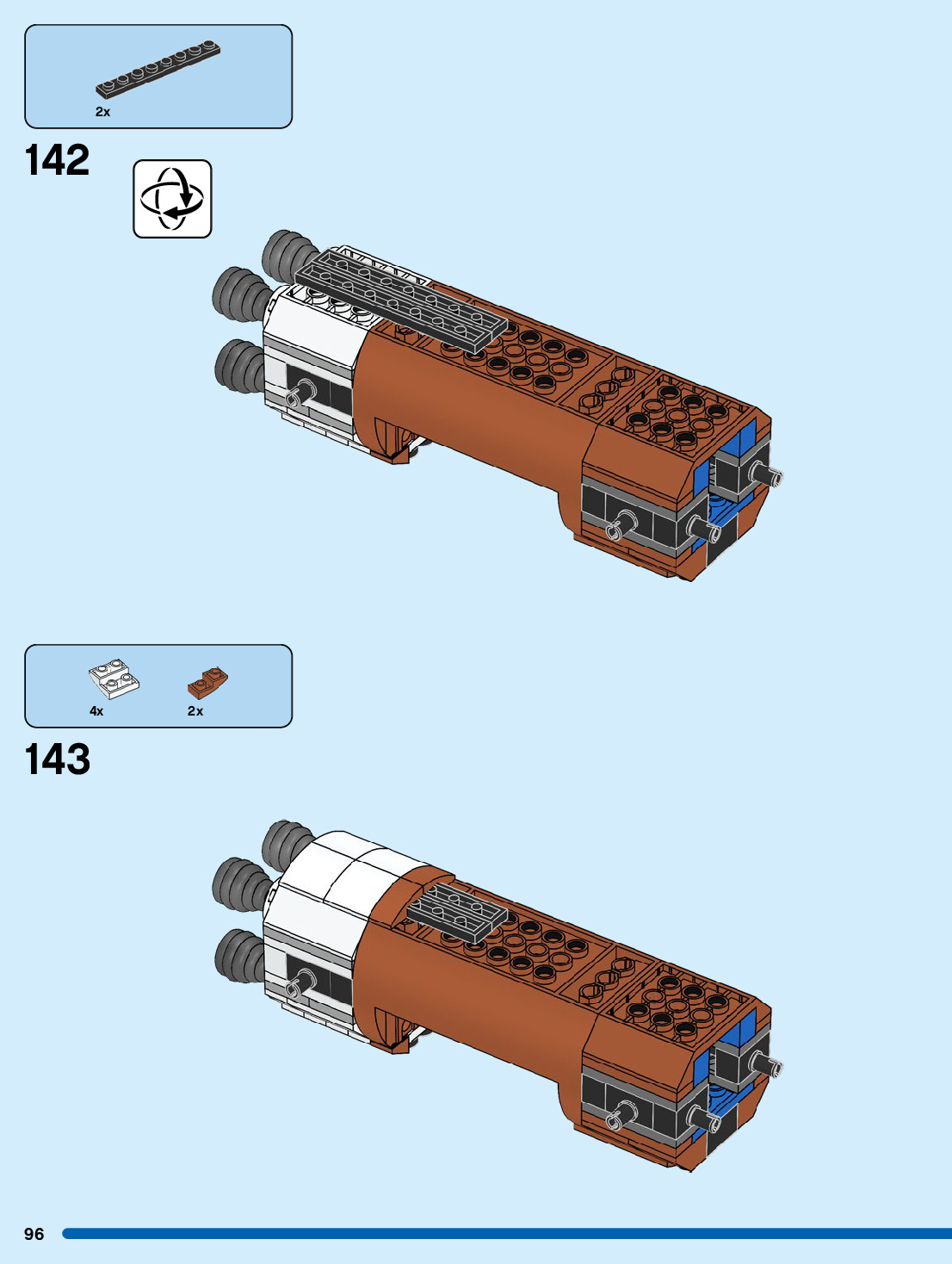 2x

142

4x

2x

143

96