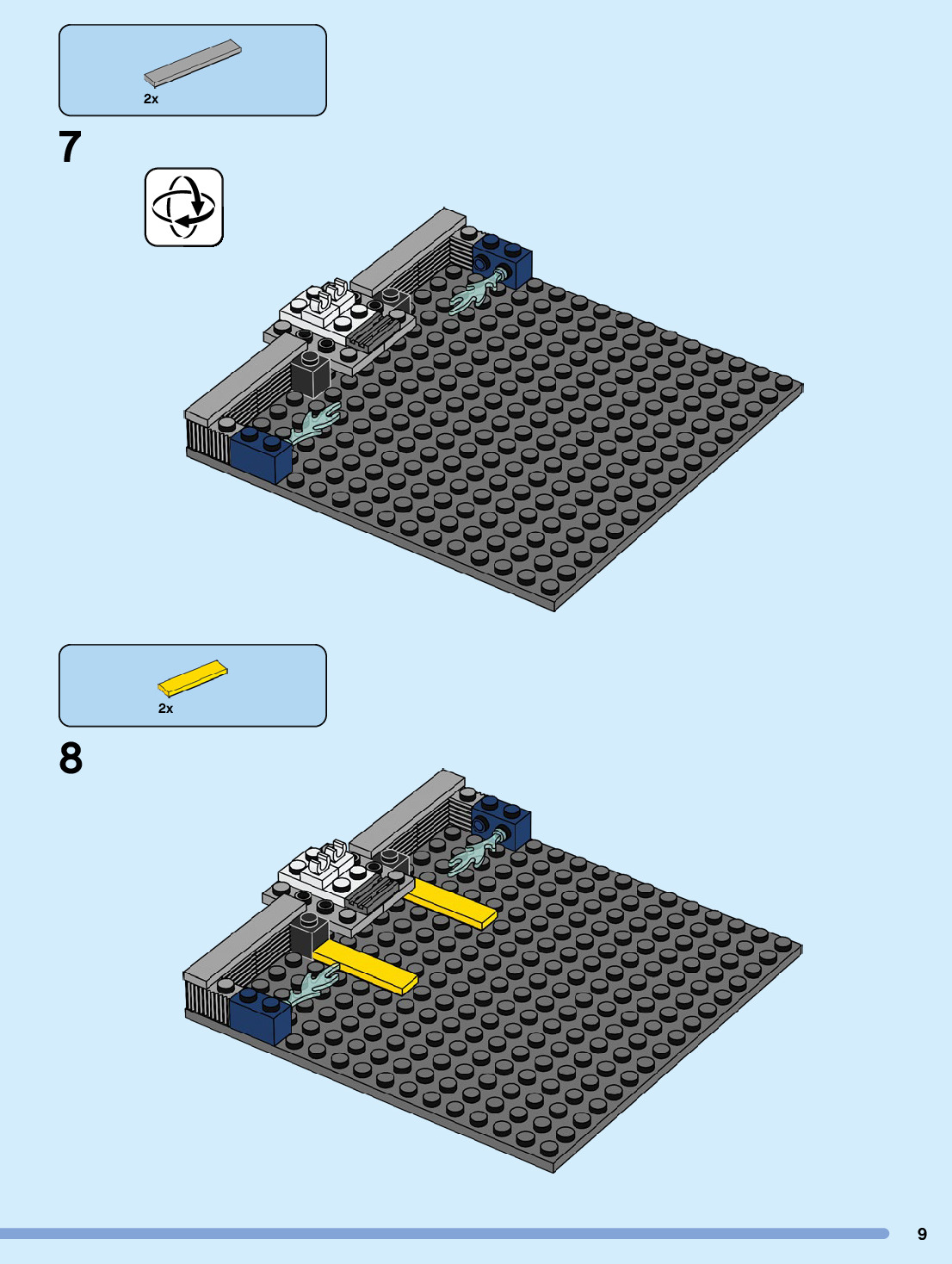 2x

7

2x

8

9