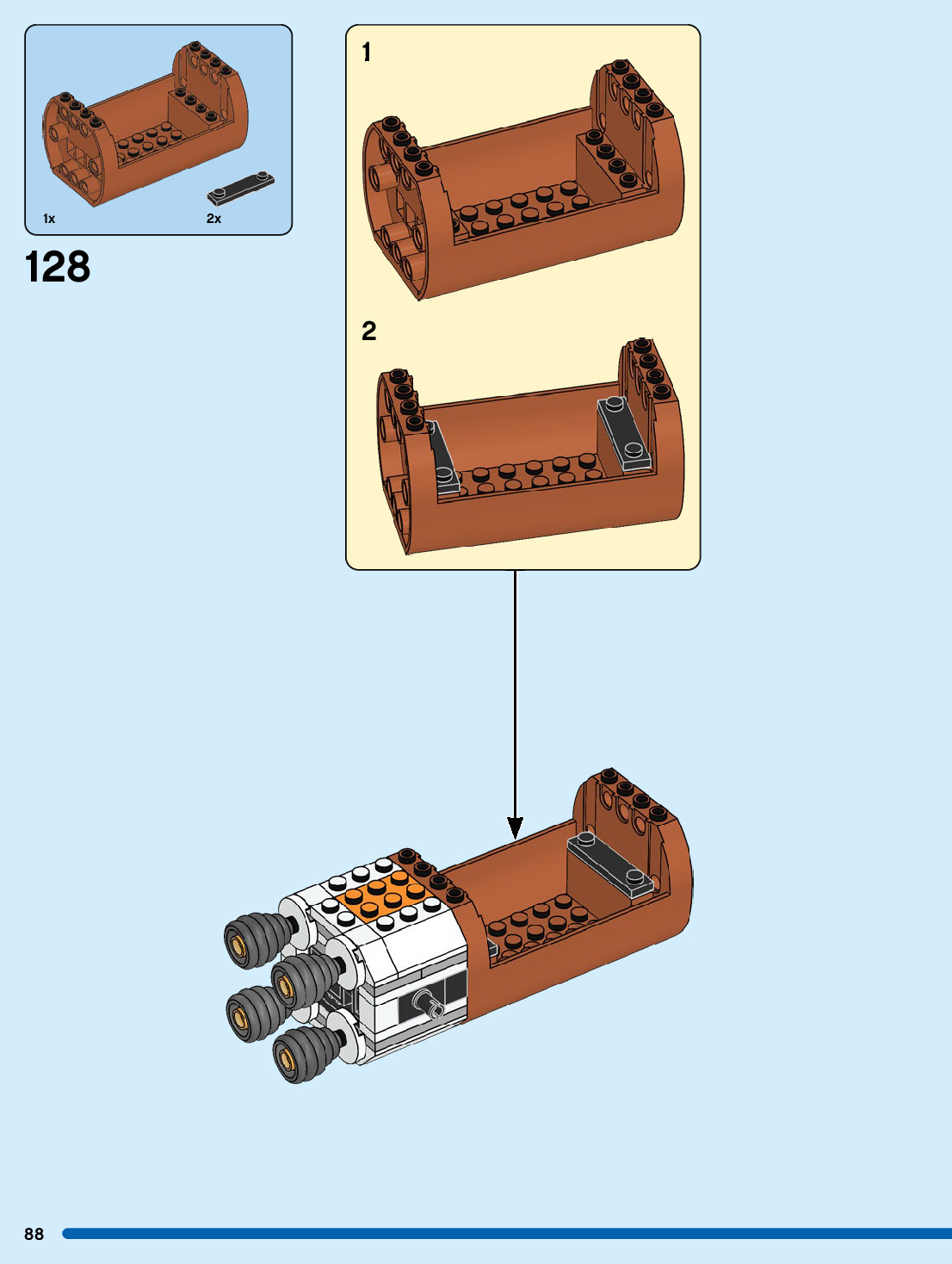 1x
2x

128

1

2

88