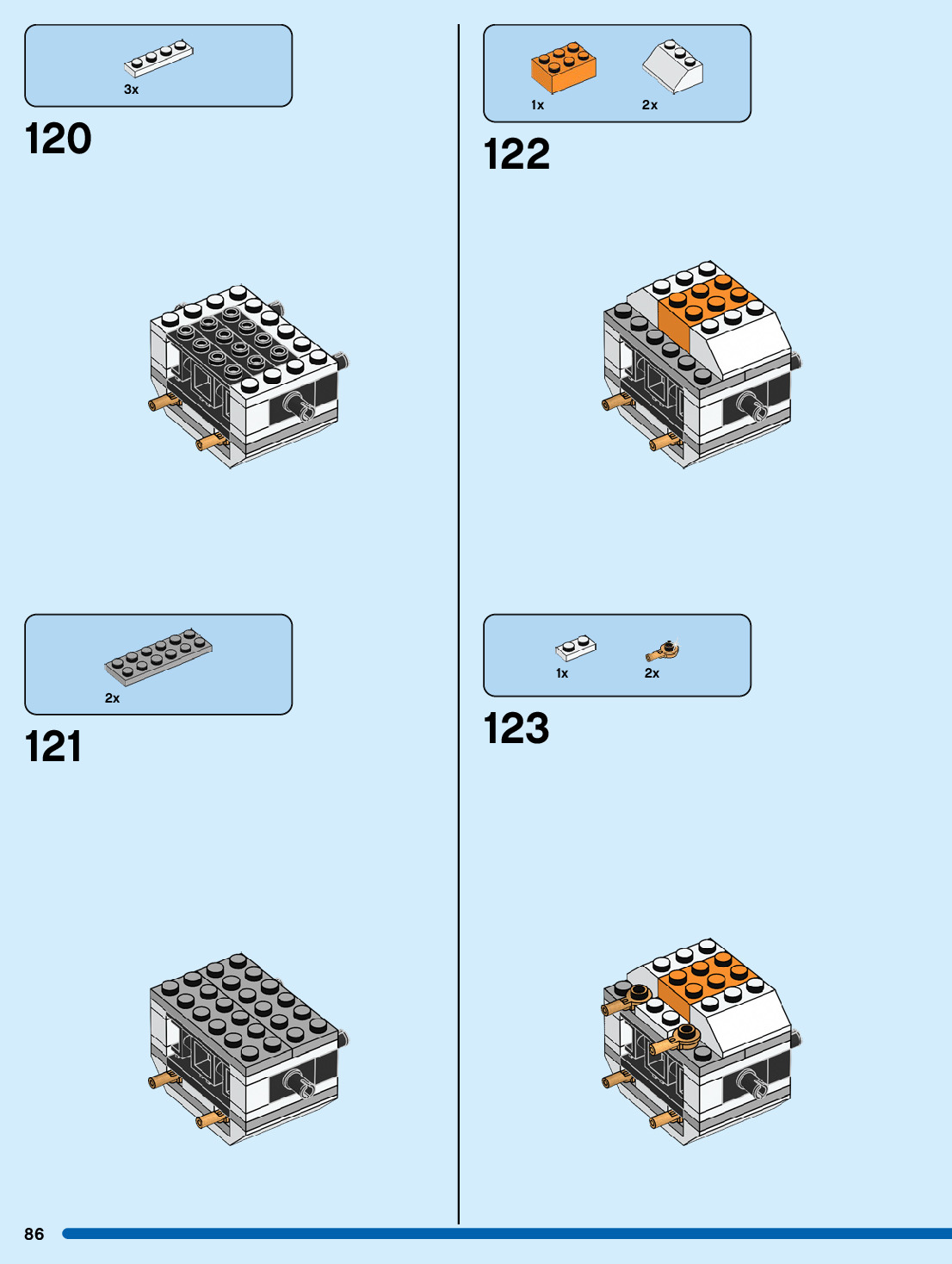 3x

120

2x

121

1x 2x

122

1x 2x

123

86