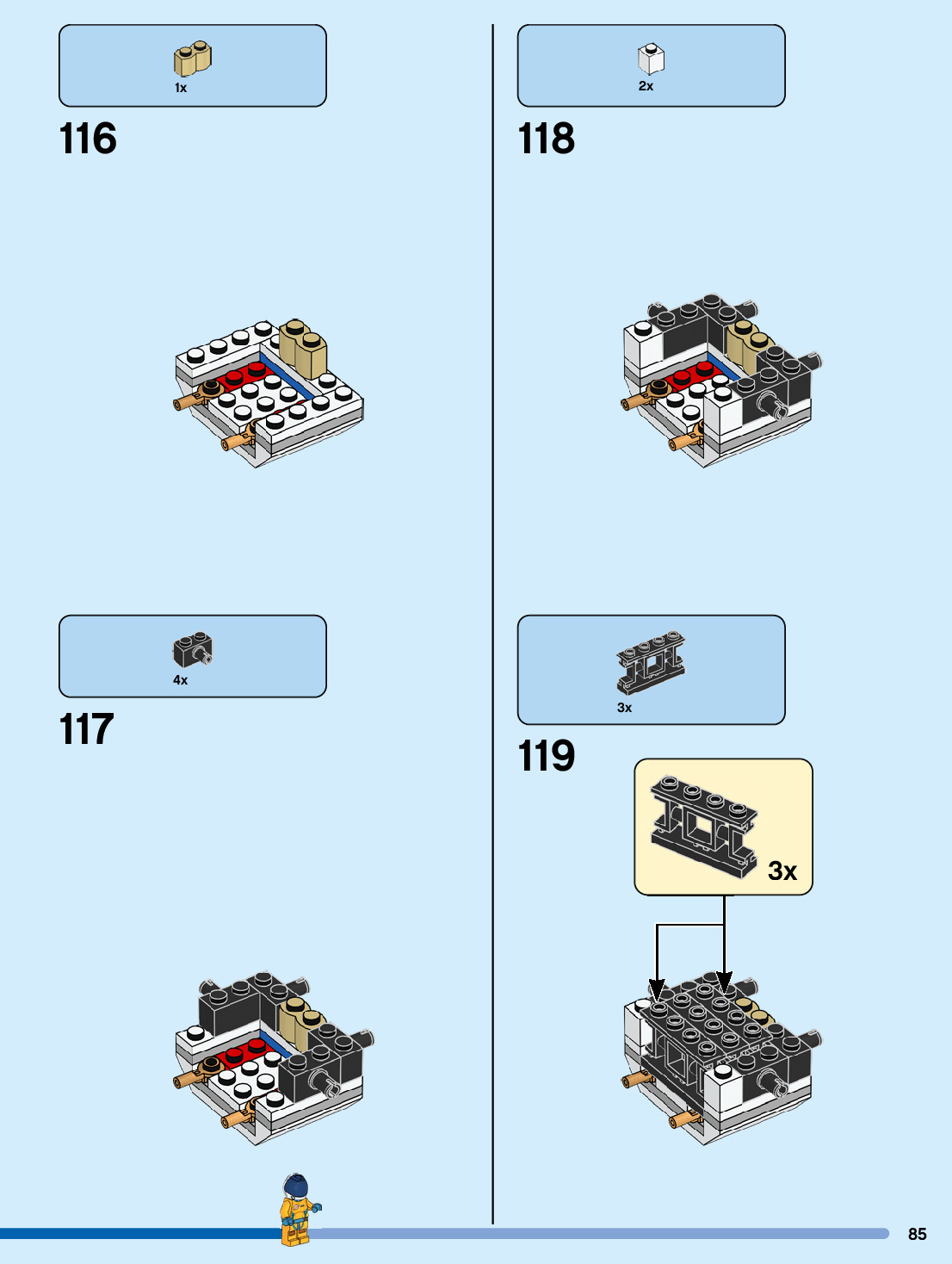 1x

116

4x

117

2x

118

3x

119

3x

85