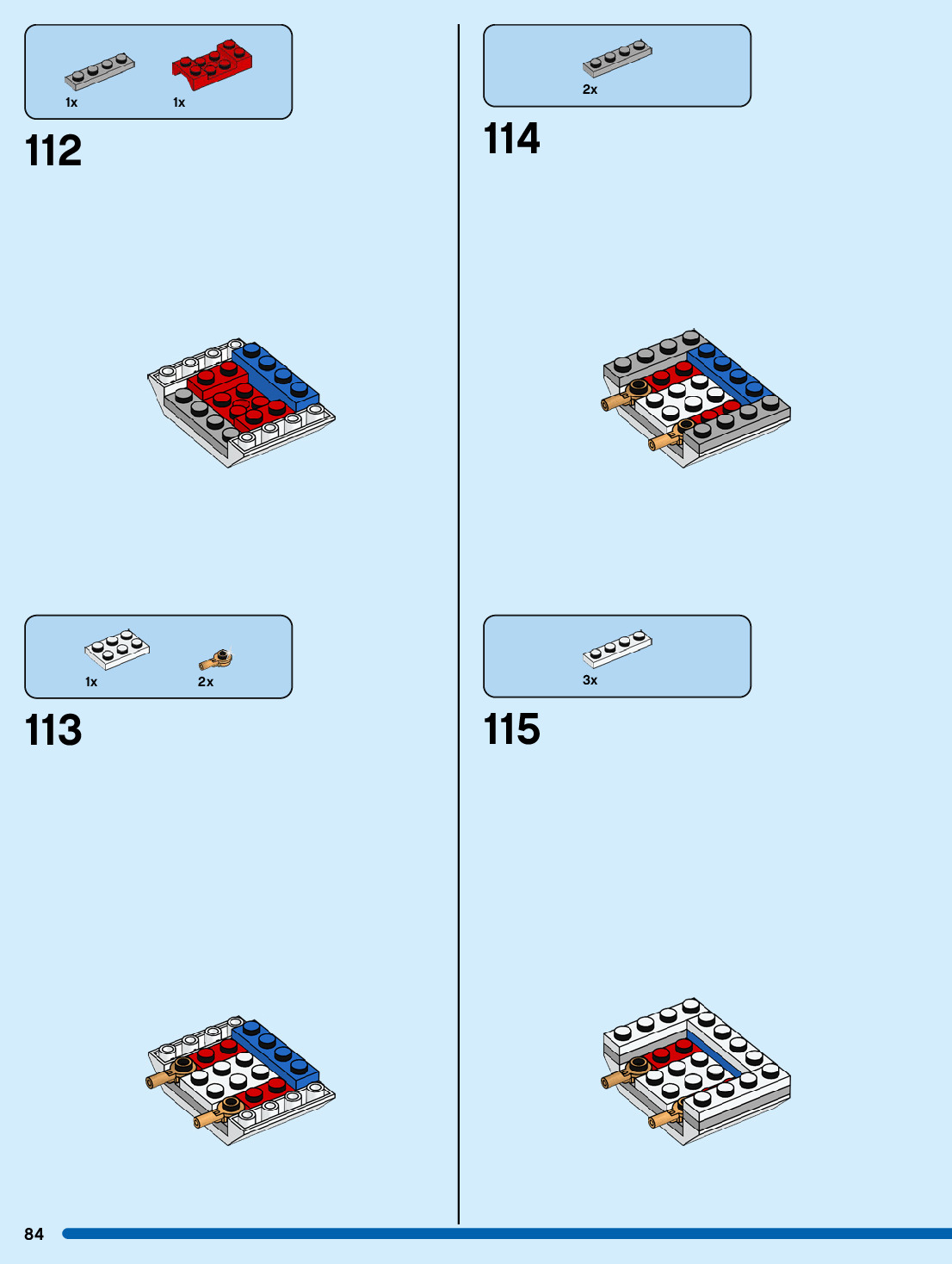 1x 1x

112

1x 2x

113

2x

114

3x

115

84