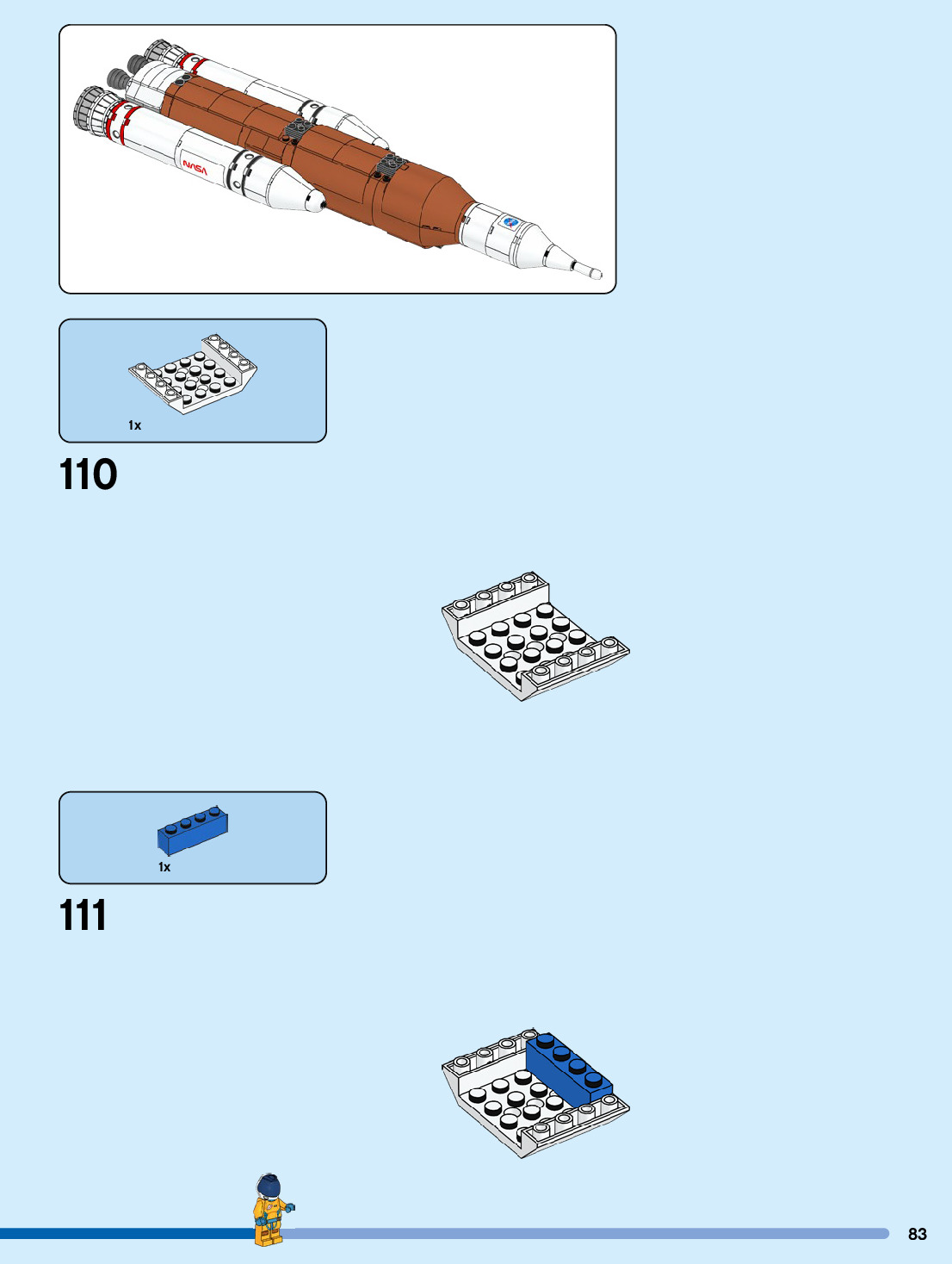 NASA

1x

110

1x

111

83