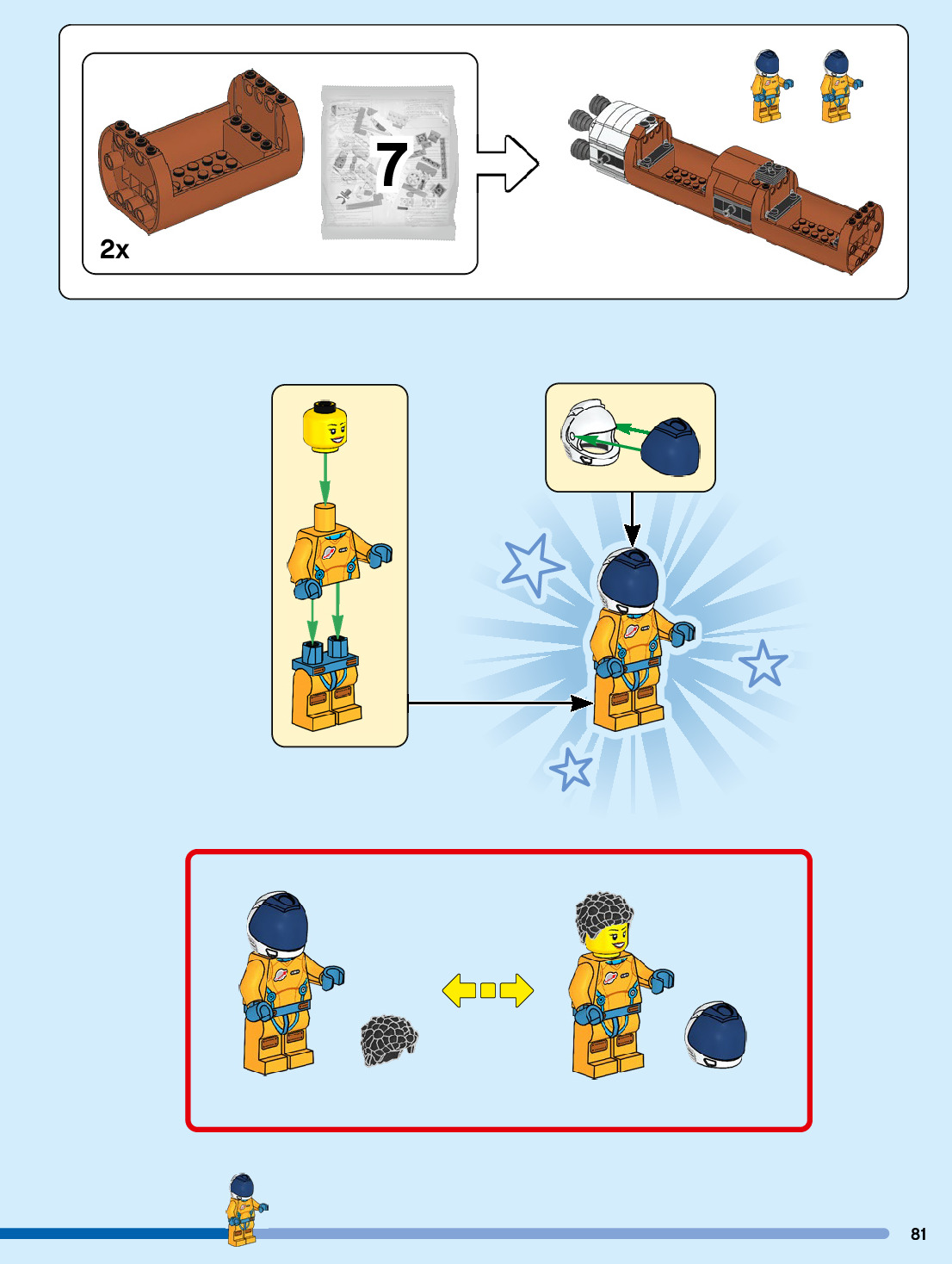 7

2x

81