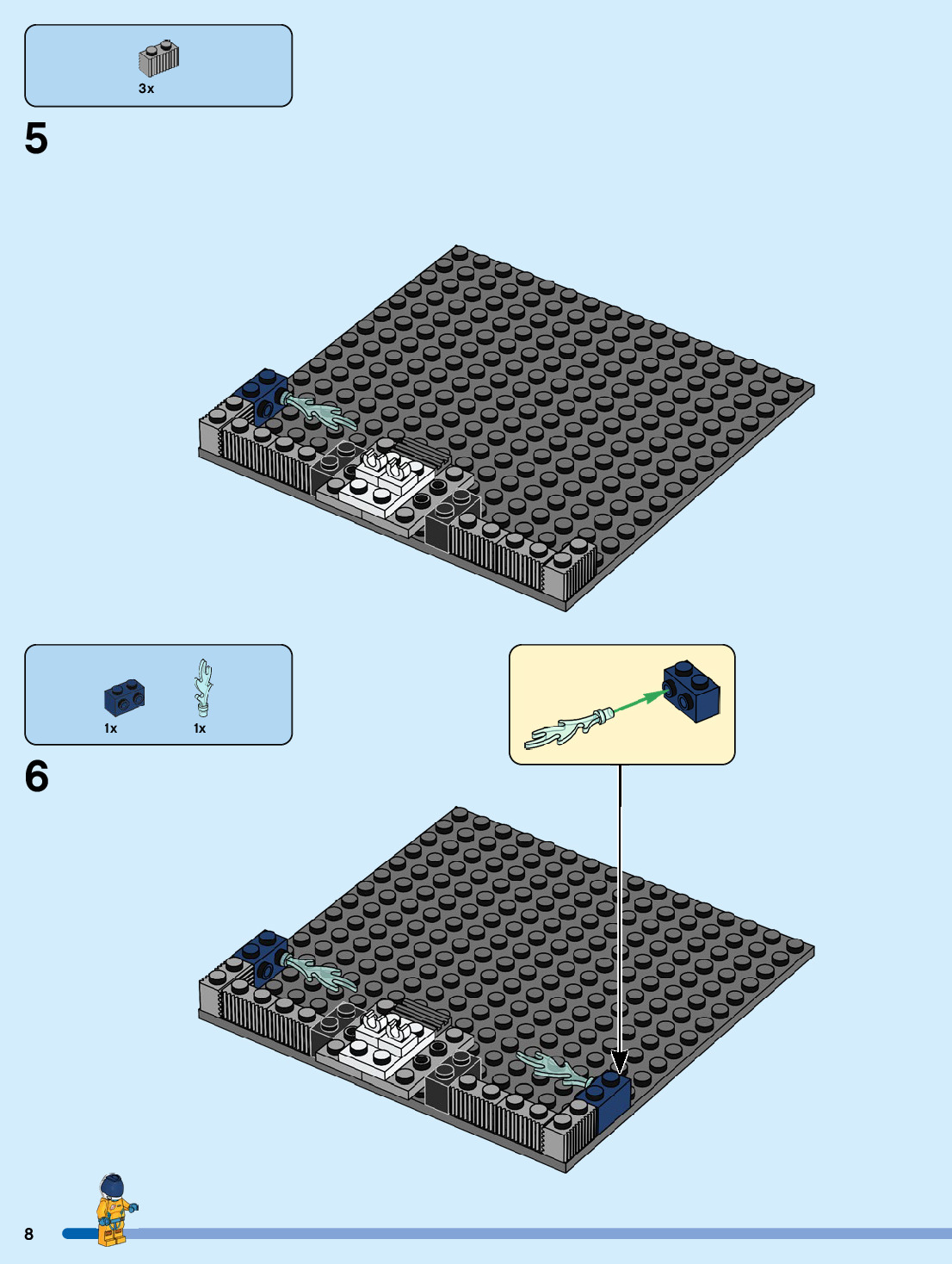 3x

5

1x 1x

6

8