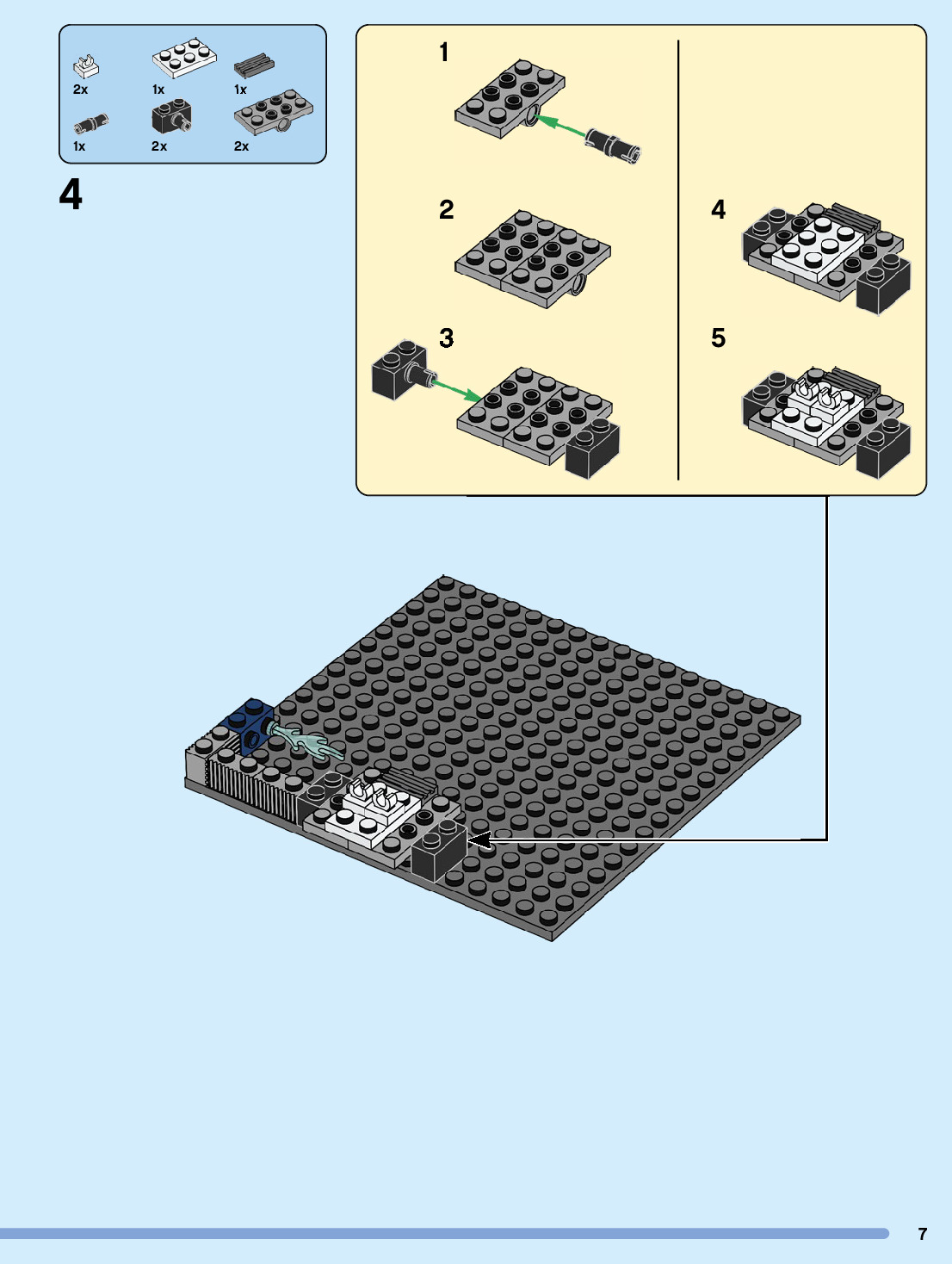 2x
1x
1x
1x
2x
2x

4

1

2

3

4

5

7