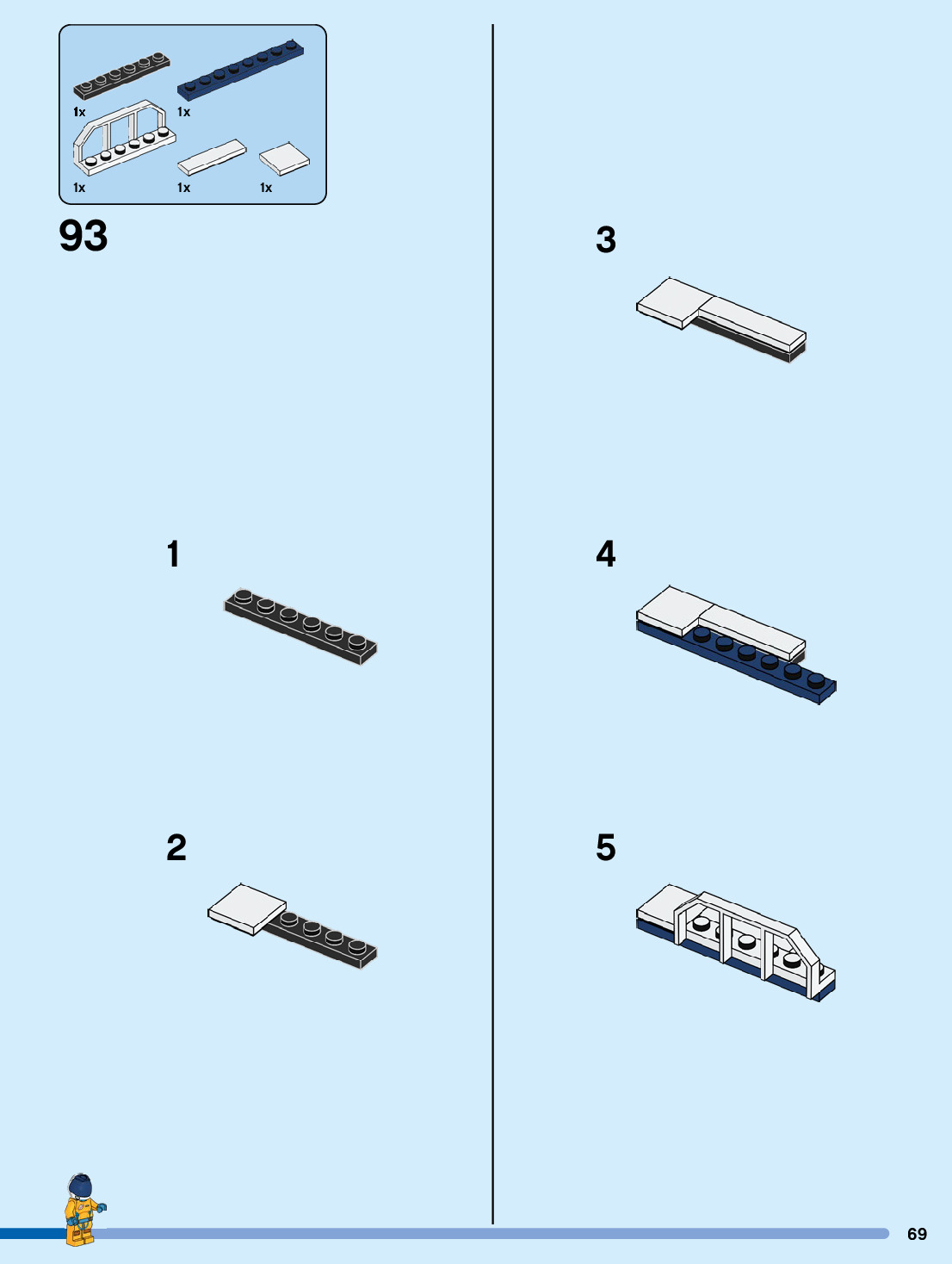 1x
1x
1x
1x
1x

93

1

2

3

4

5

69