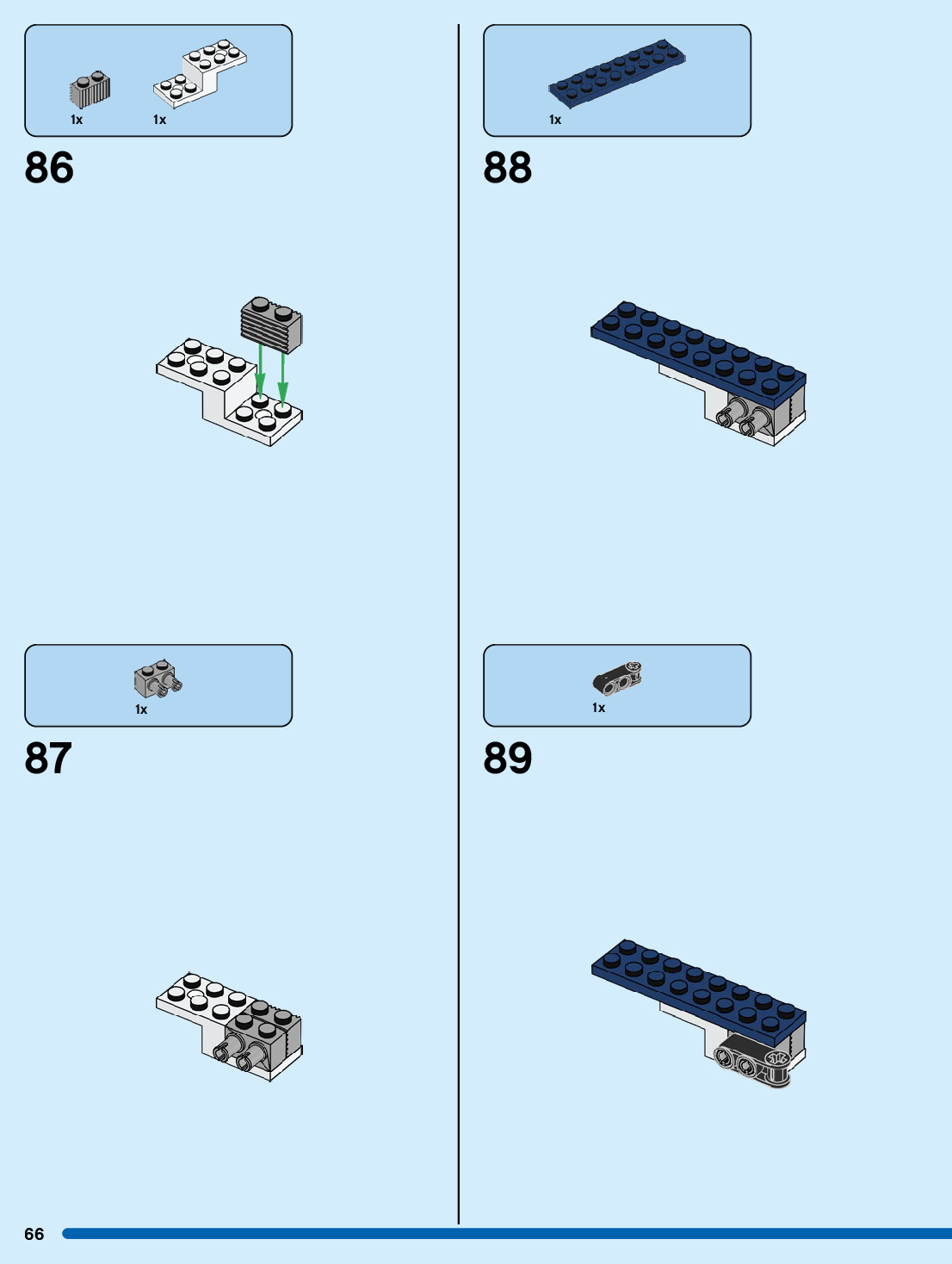 1x 1x

86

1x

87

1x

88

1x

89

66