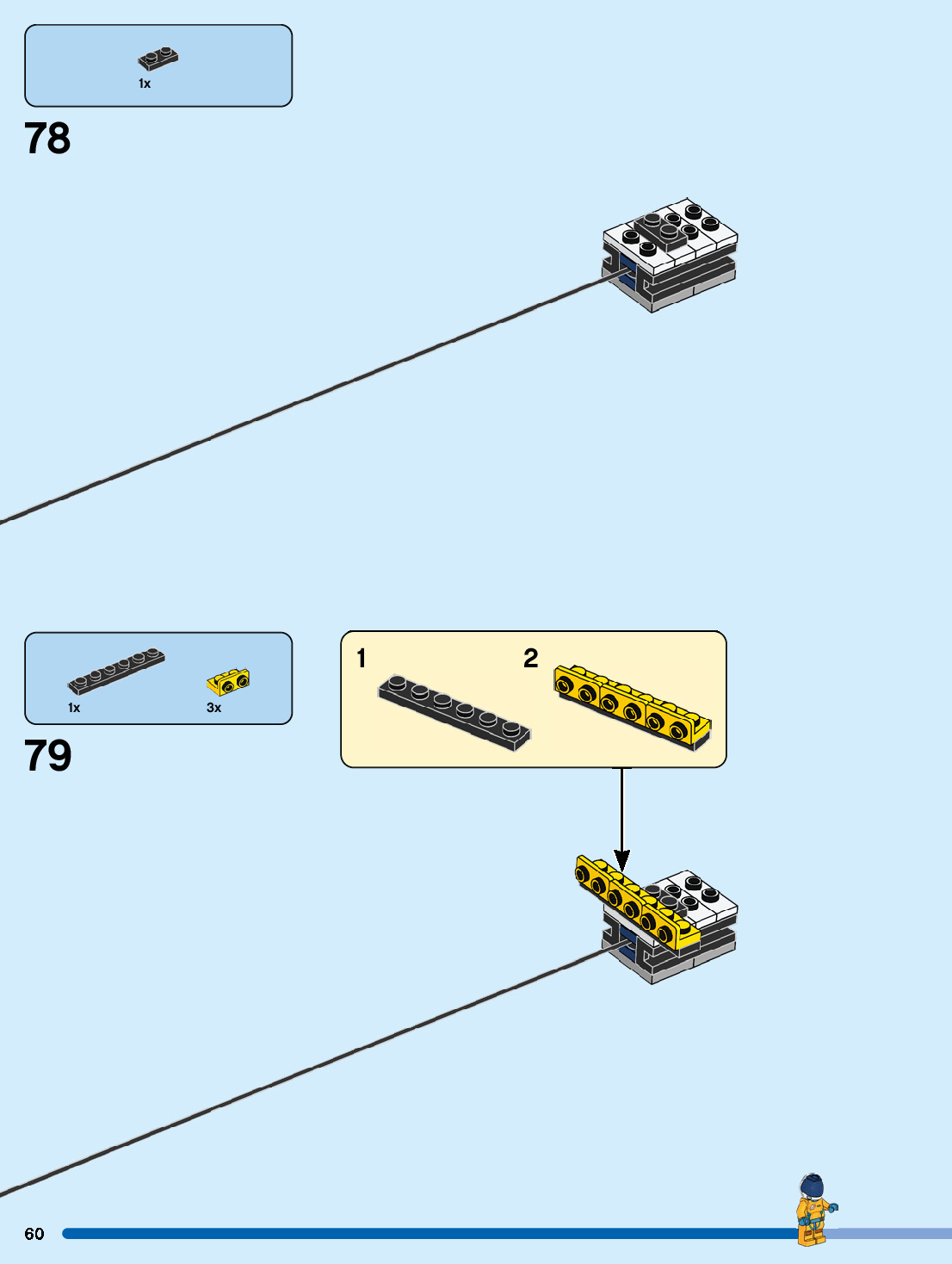 1x

78

1x

3x

79

1

2

60