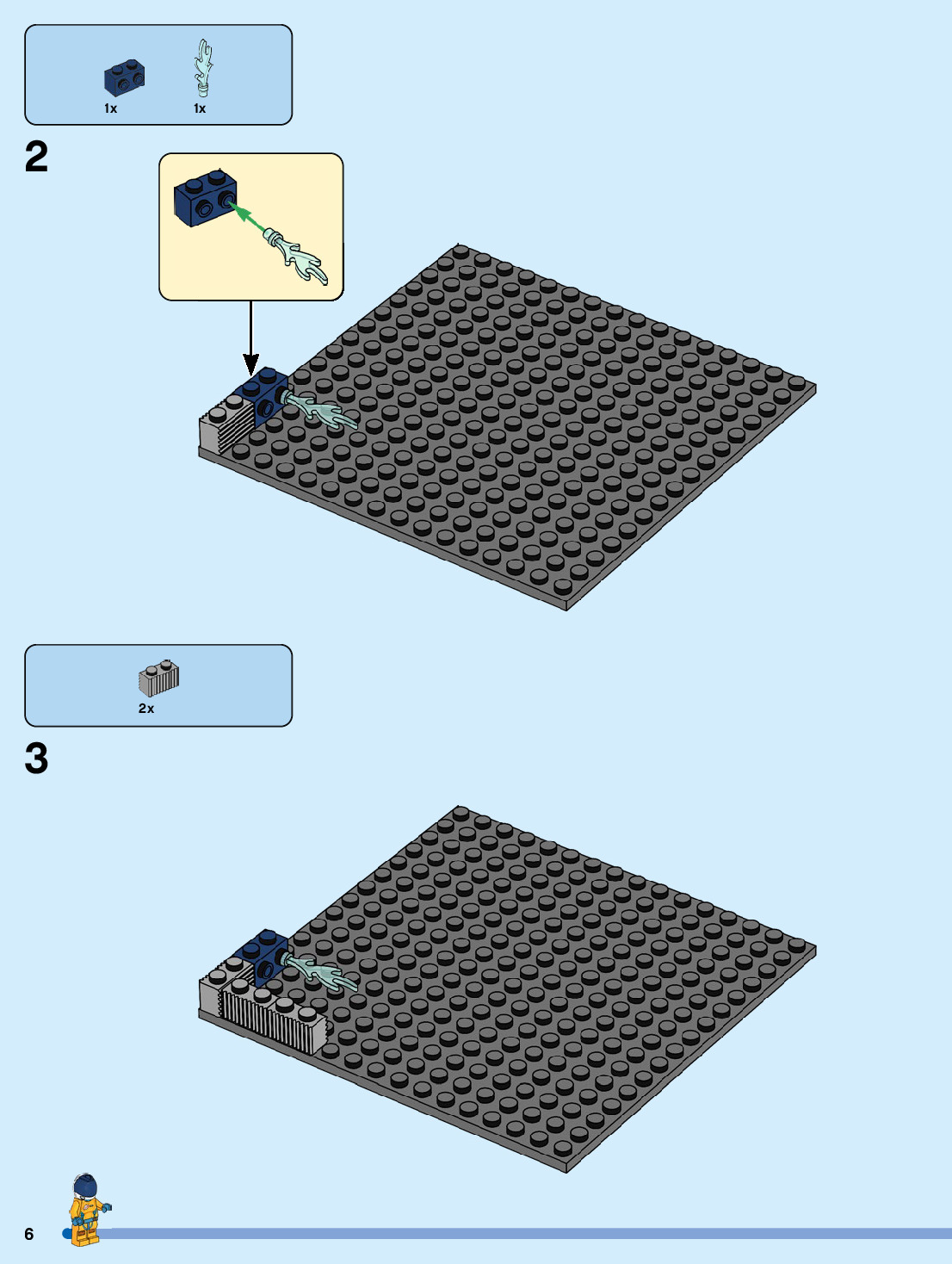 1x 1x

2

2x

3

6