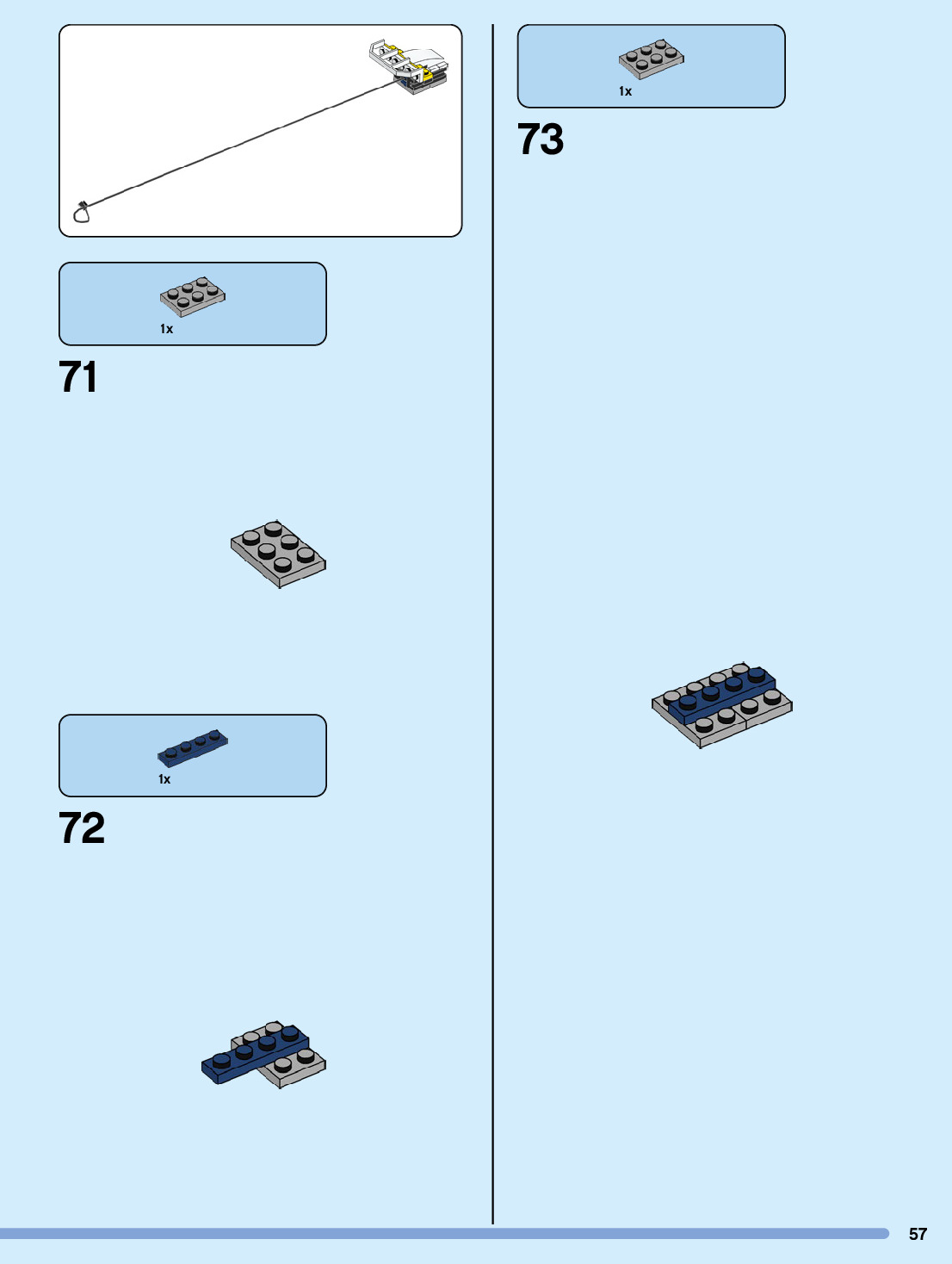 1x

71

1x

72

1x

73

57