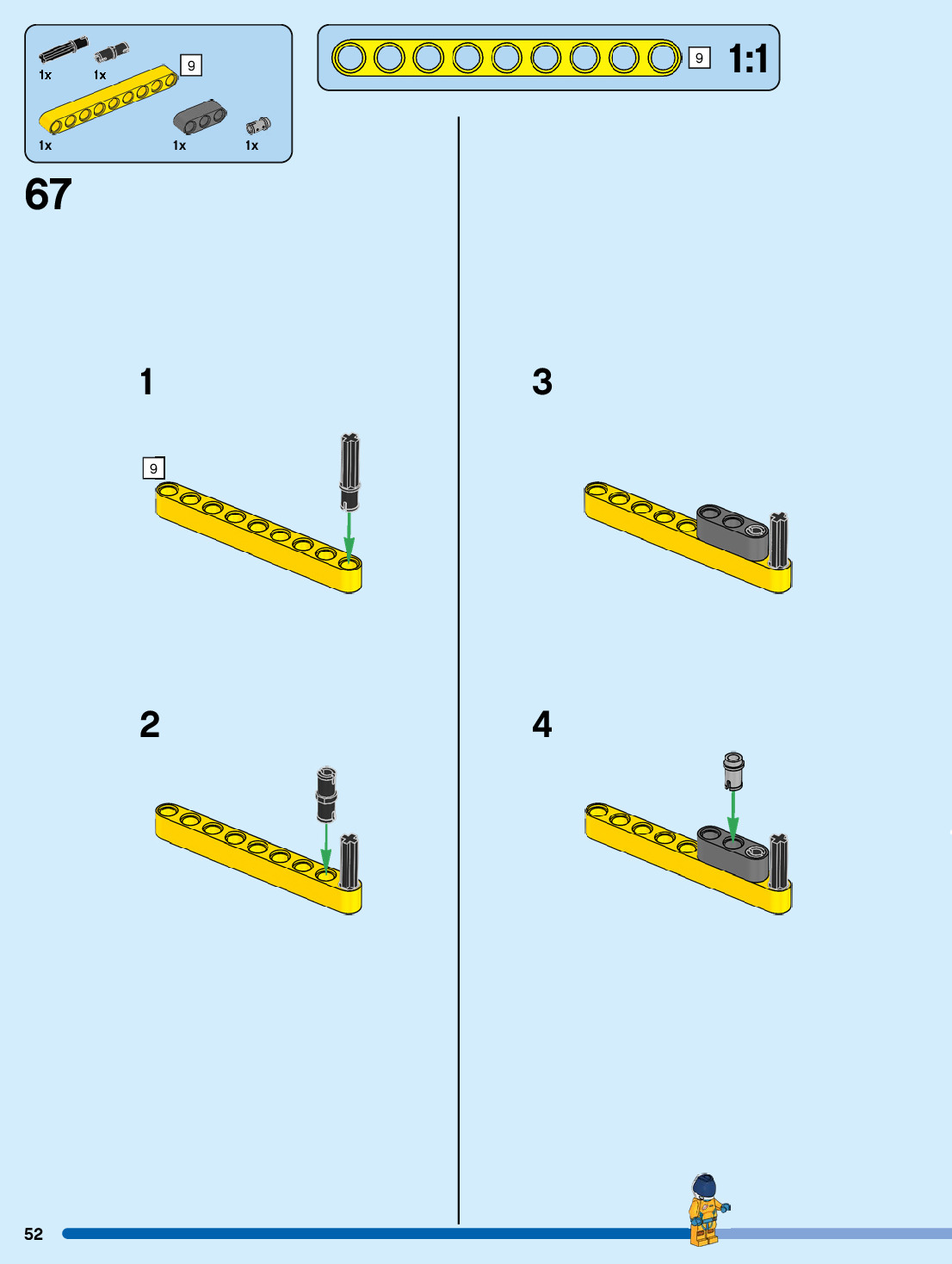 1x
1x
9
1x
1x
1x

9 1:1

67

1

9

2

3

4

52